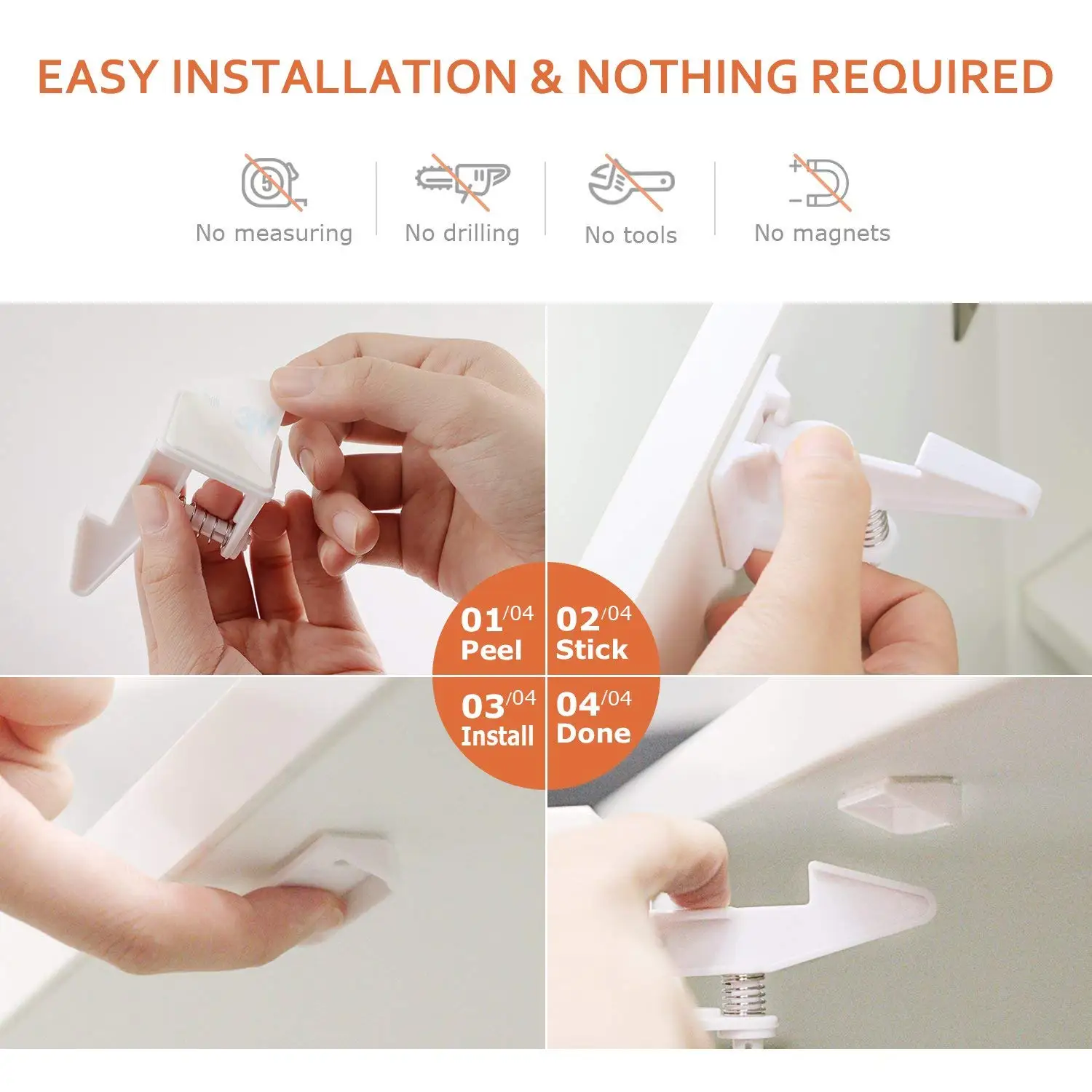 EASY INSTALLATION & NOTHING REQUIRED

No measuring

No drilling

No tools

No magnets

01/04
Peel

02/04
Stick

03/04
Install

04/04
Done