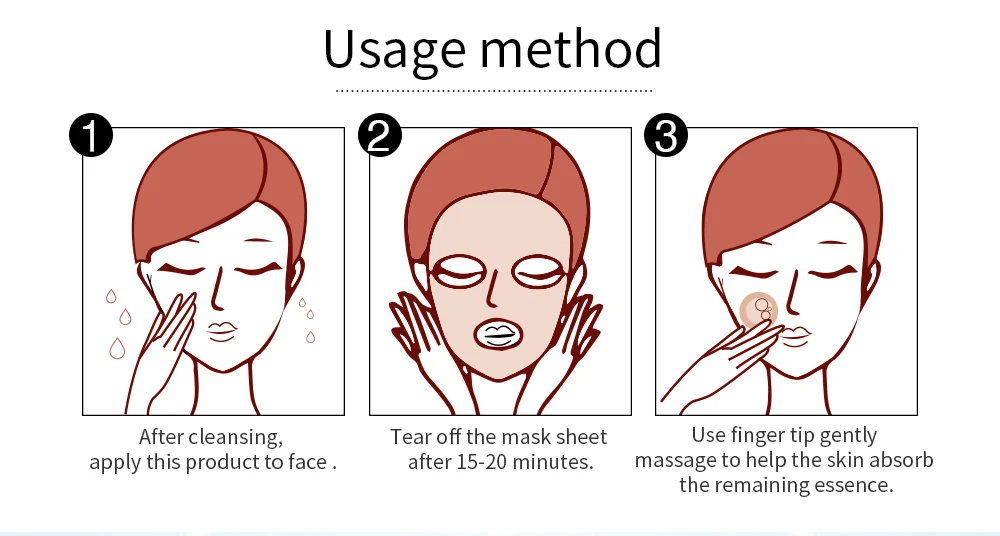 Usage method

1

After cleansing, apply this product to face .

2

Tear off the mask sheet after 15-20 minutes.

3

Use finger tip gently massage to help the skin absorb the remaining essence.