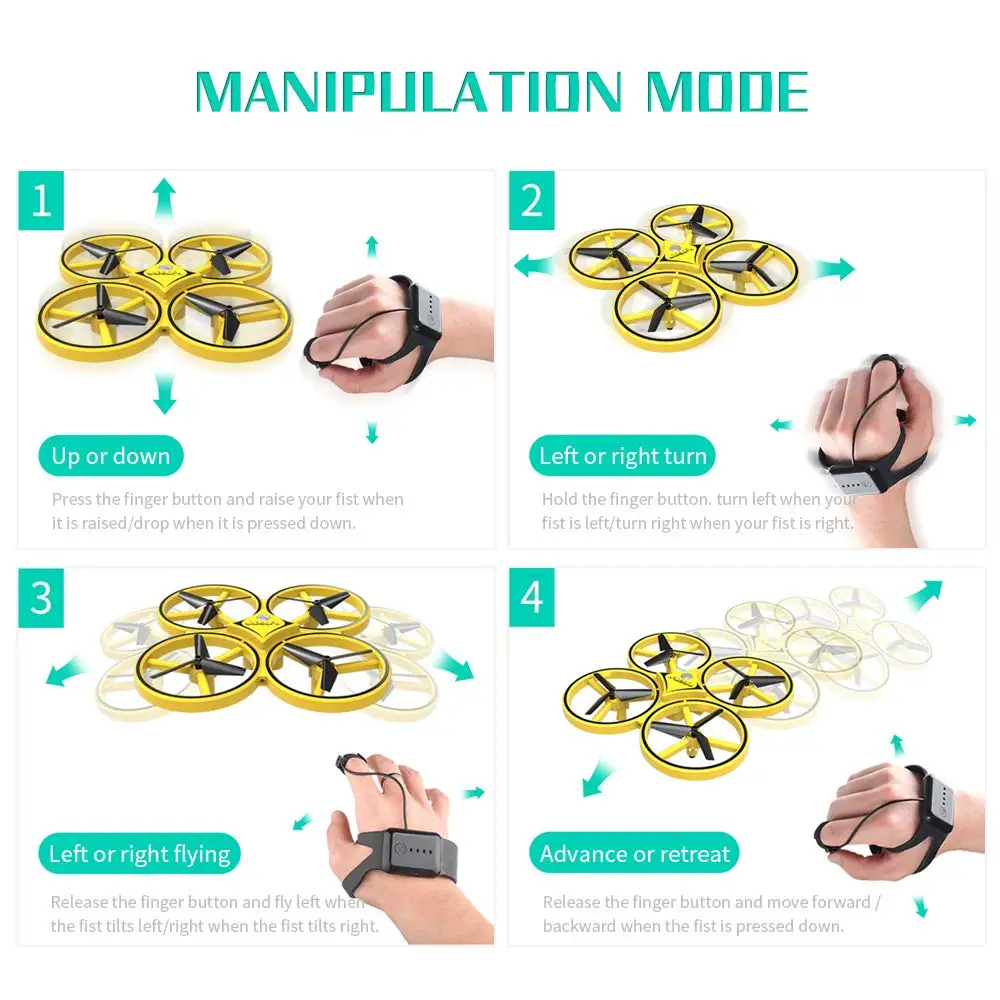 MANIPULATION MODE

1

Up or down

Press the finger button and raise your fist when it is raised/drop when it is pressed down.

2

Left or right turn

Hold the finger button. turn left when your fist is left/turn right when your fist is right.

3

Left or right flying

Release the finger button and fly left when the fist tilts left/right when the fist tilts right.

4

Advance or retreat

Release the finger button and move forward / backward when the fist is pressed down.