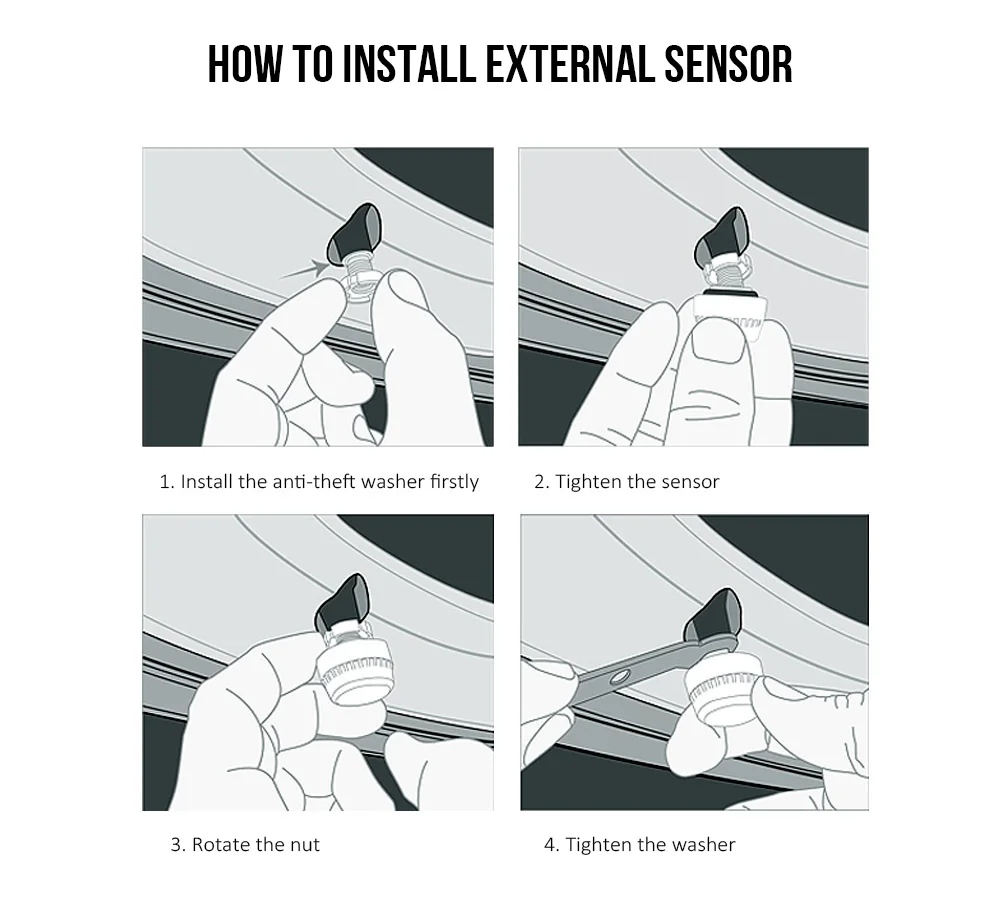 HOW TO INSTALL EXTERNAL SENSOR

1. Install the anti-theft washer firstly

2. Tighten the sensor

3. Rotate the nut

4. Tighten the washer