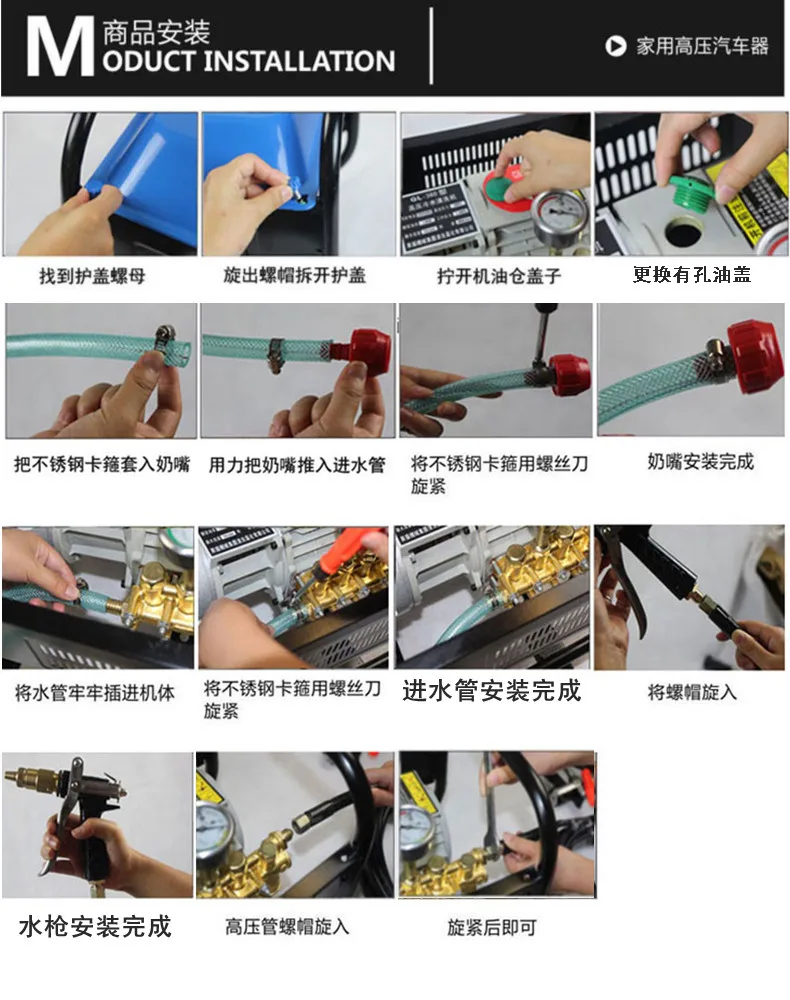 M 商品安装
ODUCT INSTALLATION

家用高压汽车器

找到护盖螺母

旋出螺帽拆开护盖

拧开机油仓盖子

更换有孔油盖

把不锈钢卡箍套入奶嘴

用力把奶嘴推入进水管

将不锈钢卡箍用螺丝刀旋紧

奶嘴安装完成

将水管牢牢插进机体

将不锈钢卡箍用螺丝刀旋紧

进水管安装完成

将螺帽旋入

水枪安装完成

高压管螺帽旋入

旋紧后即可