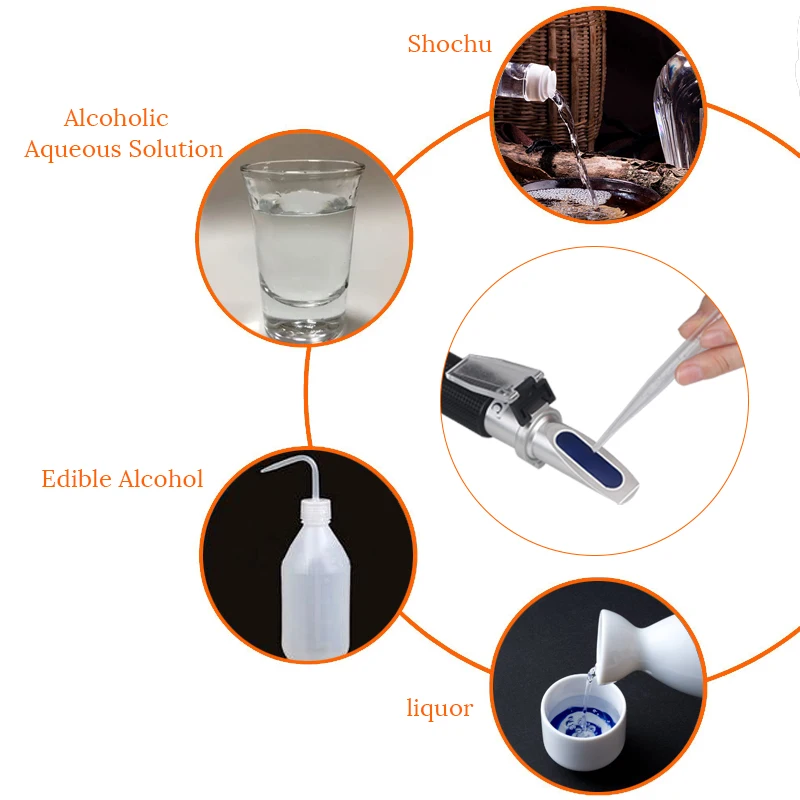 Shochu

Alcoholic
Aqueous Solution

Edible Alcohol

liquor