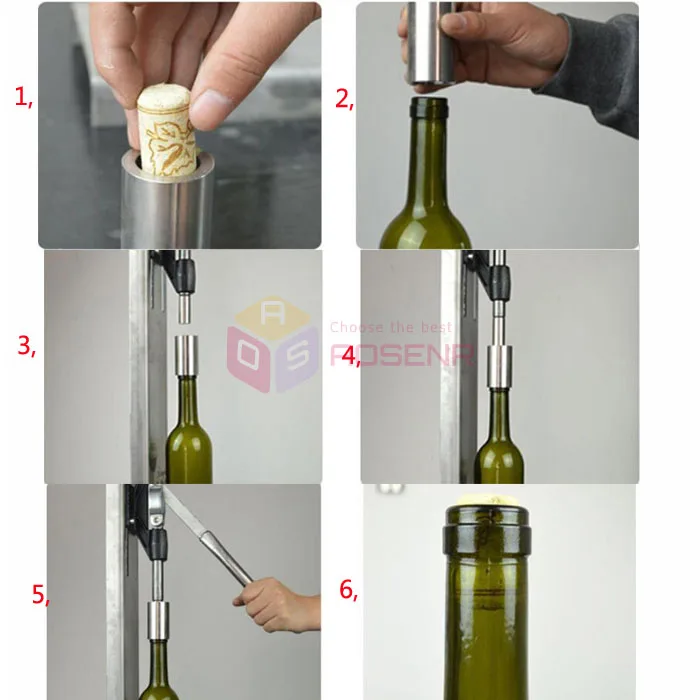 1,
2,
3,
A
O
S
Choose the best
AOSENR
4,
5,
6,