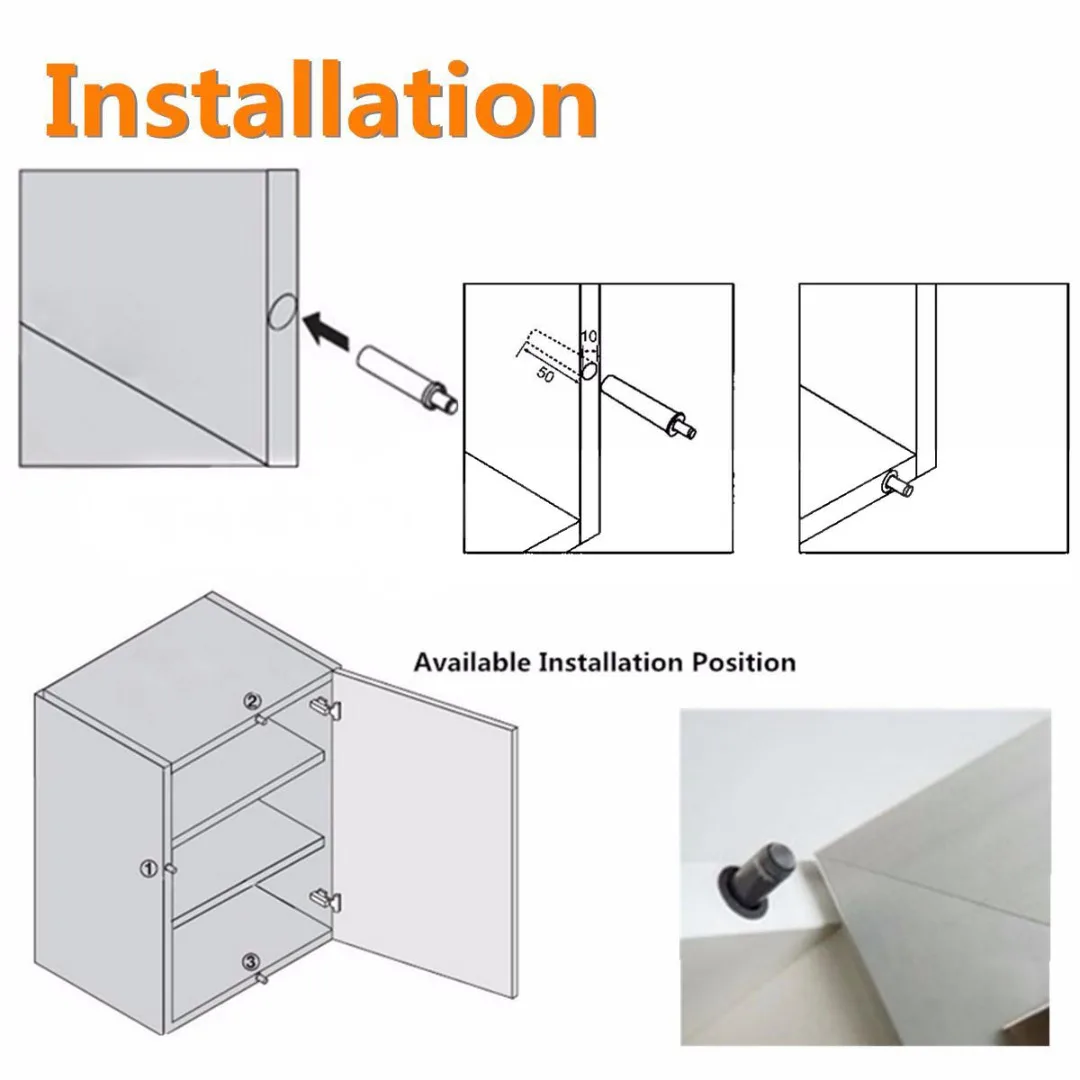 Installation

10
50

Available Installation Position

②
①
③