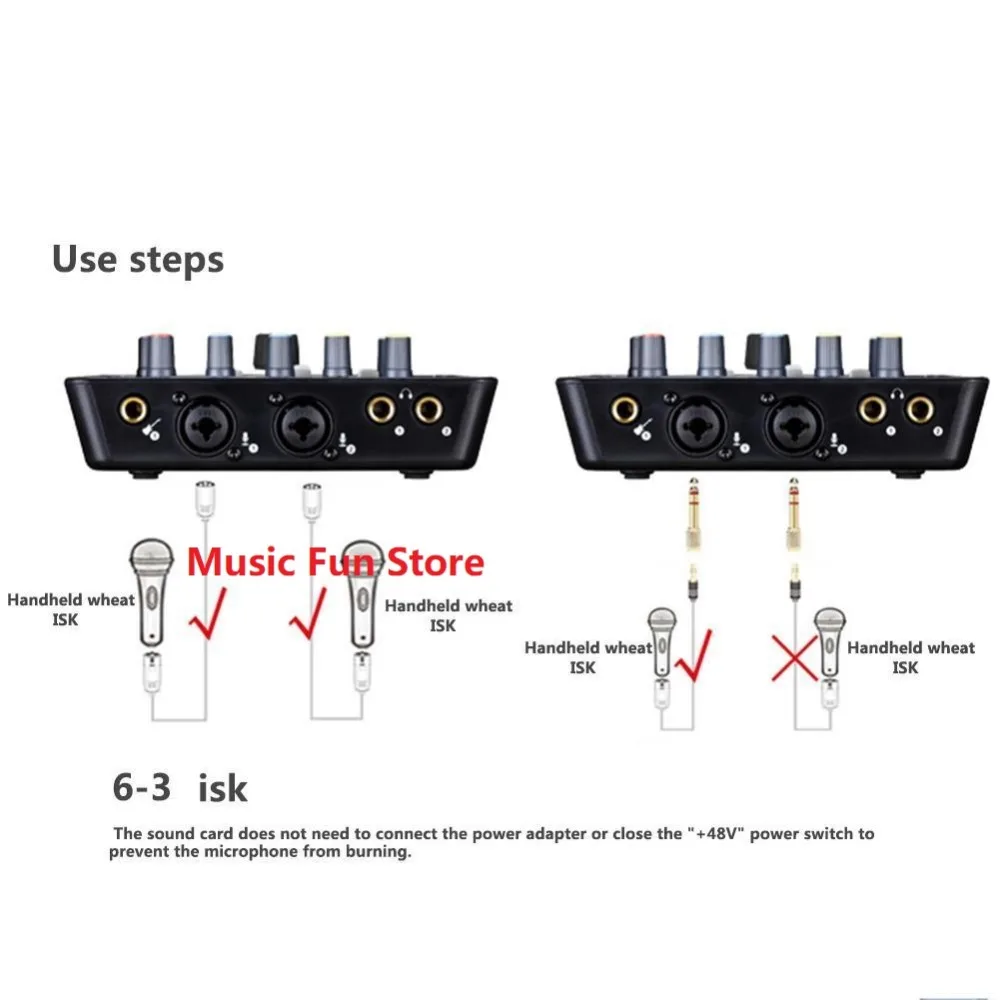 Use steps

Music Fun Store

Handheld wheat ISK

Handheld wheat ISK

Handheld wheat ISK

Handheld wheat ISK

6-3 isk

The sound card does not need to connect the power adapter or close the "+48V" power switch to prevent the microphone from burning.