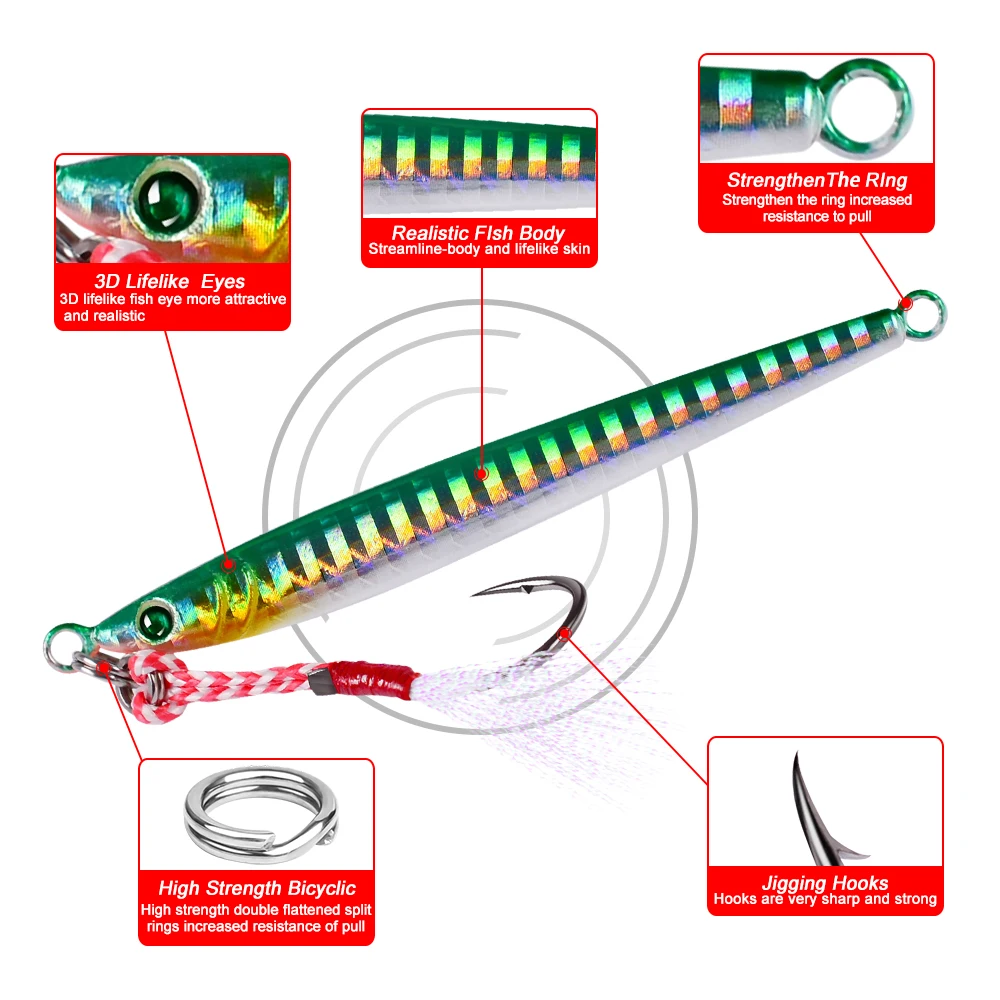 3D Lifelike  Eyes
3D lifelike fish eye more attractive and realistic

Realistic FIsh Body
Streamline-body and lifelike skin

StrengthenThe RIng
Strengthen the ring increased resistance to pull

High Strength Bicyclic
High strength double flattened split rings increased resistance of pull

Jigging Hooks
Hooks are very sharp and strong