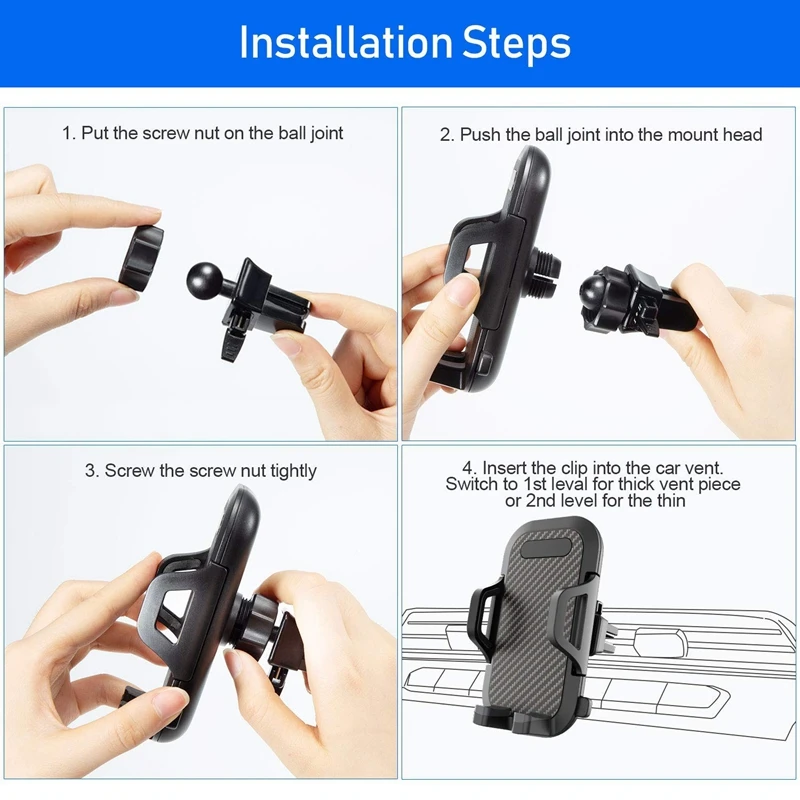 Installation Steps

1. Put the screw nut on the ball joint

2. Push the ball joint into the mount head

3. Screw the screw nut tightly

4. Insert the clip into the car vent. Switch to 1st leval for thick vent piece or 2nd level for the thin