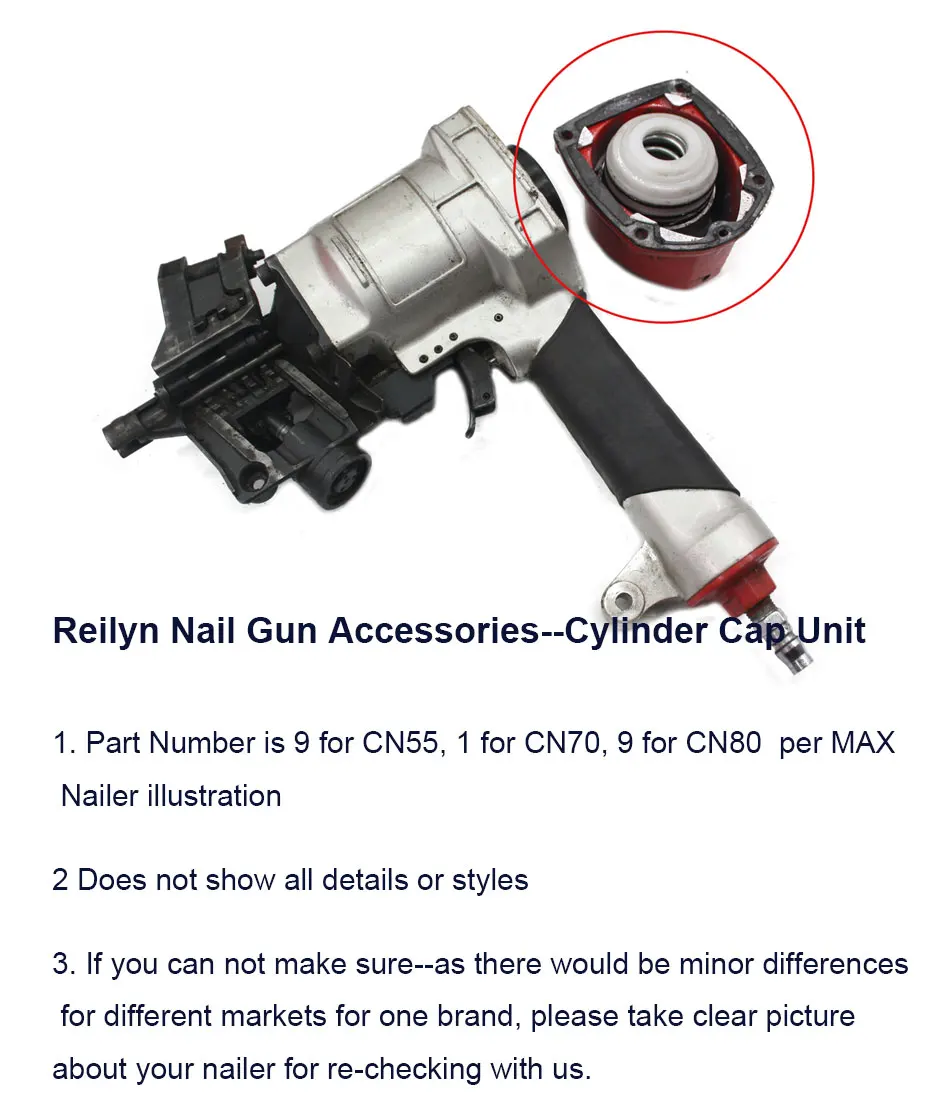 Reilyn Nail Gun Accessories--Cylinder Cap Unit

1. Part Number is 9 for CN55, 1 for CN70, 9 for CN80 per MAX Nailer illustration

2 Does not show all details or styles

3. If you can not make sure--as there would be minor differences for different markets for one brand, please take clear picture about your nailer for re-checking with us.