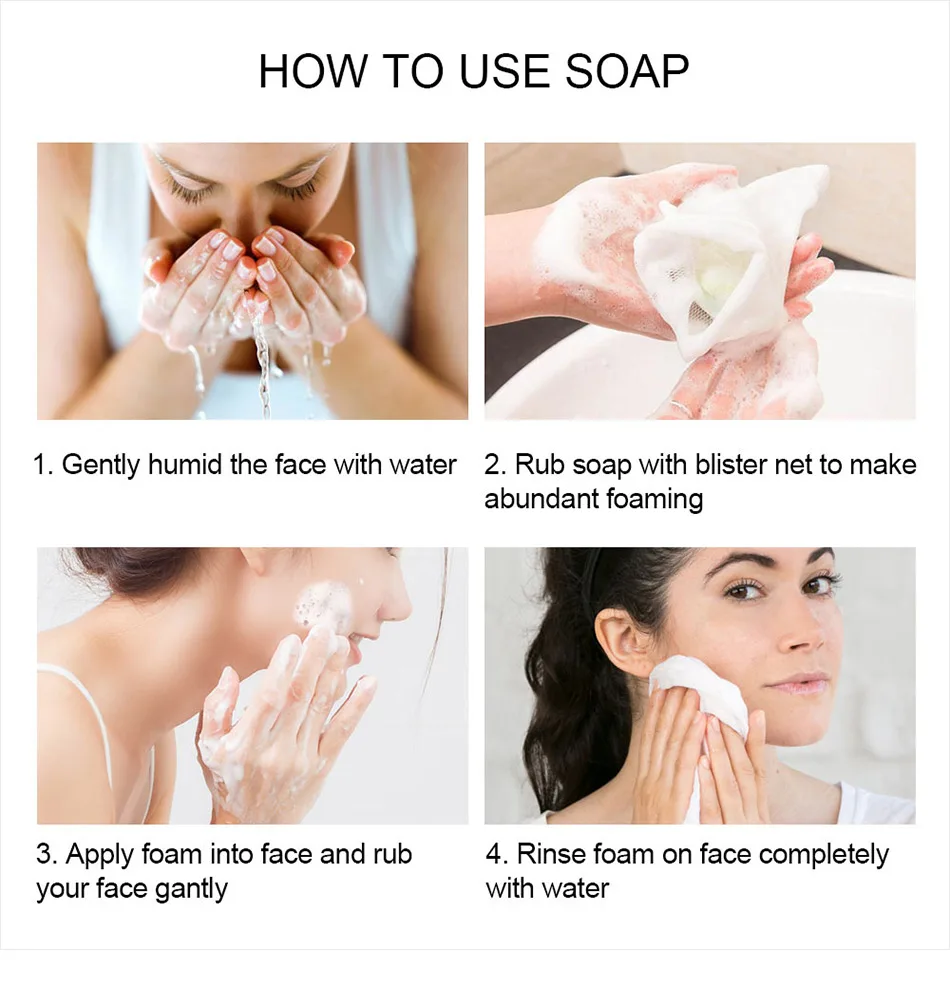 HOW TO USE SOAP

1. Gently humid the face with water

2. Rub soap with blister net to make abundant foaming

3. Apply foam into face and rub your face gantly

4. Rinse foam on face completely with water