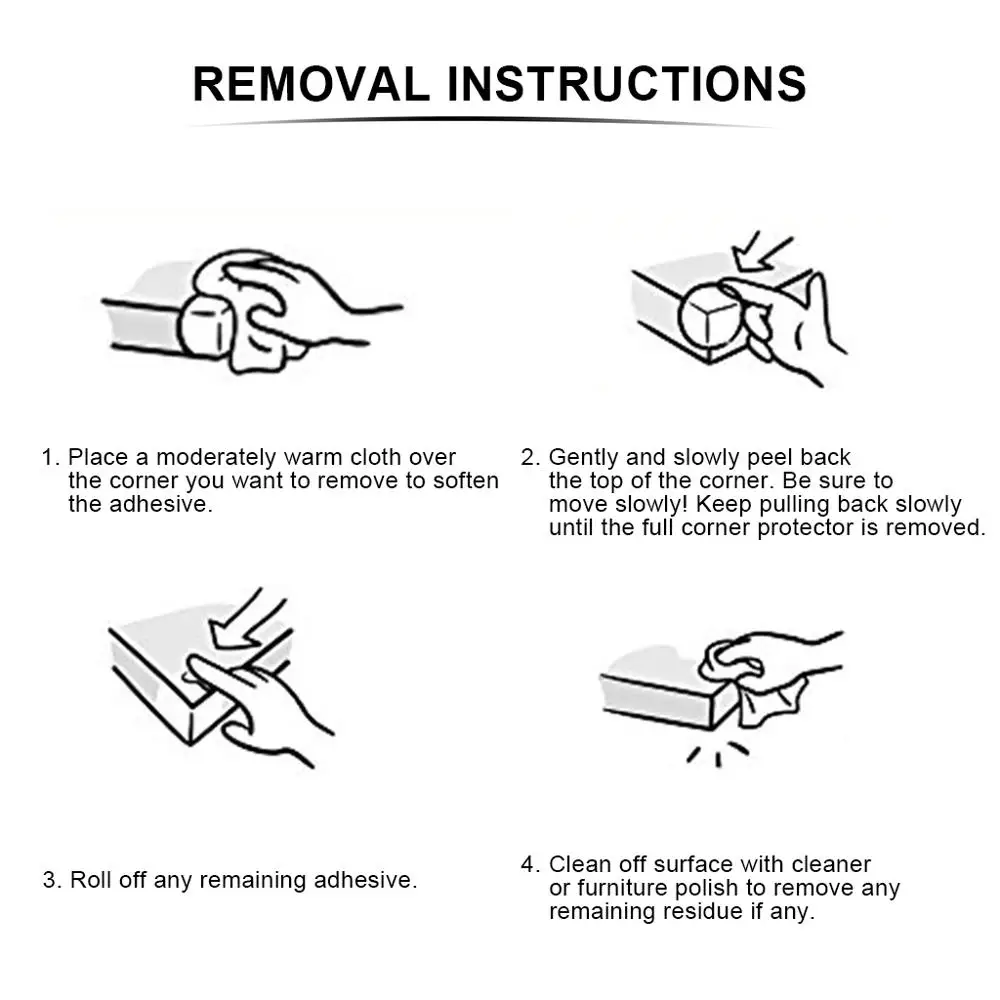 REMOVAL INSTRUCTIONS

1. Place a moderately warm cloth over the corner you want to remove to soften the adhesive.

2. Gently and slowly peel back the top of the corner. Be sure to move slowly! Keep pulling back slowly until the full corner protector is removed.

3. Roll off any remaining adhesive.

4. Clean off surface with cleaner or furniture polish to remove any remaining residue if any.