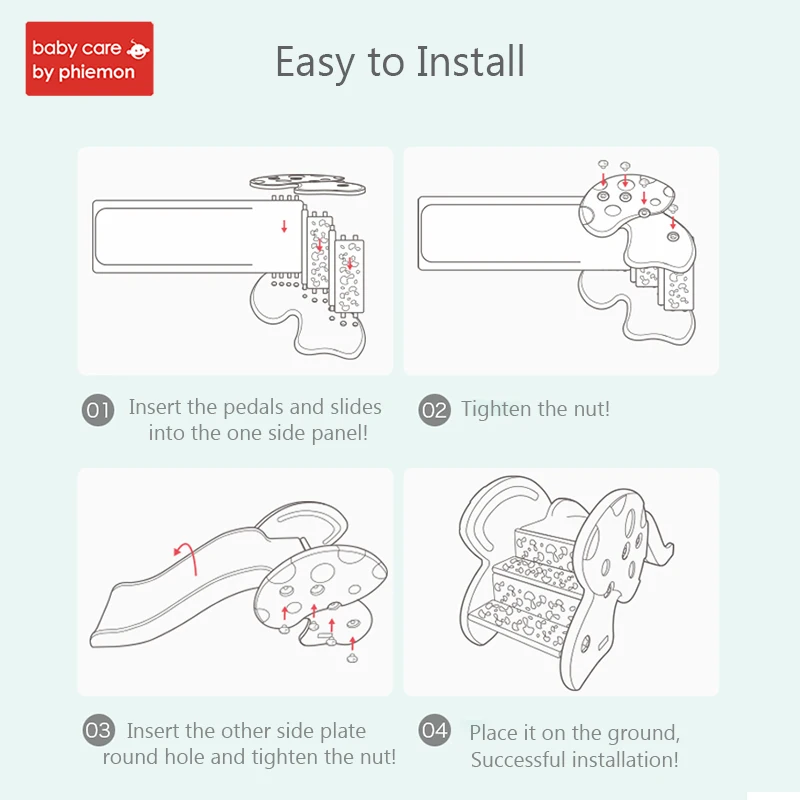 baby care
by phiemon

Easy to Install

01 Insert the pedals and slides into the one side panel!

02 Tighten the nut!

03 Insert the other side plate round hole and tighten the nut!

04 Place it on the ground, Successful installation!