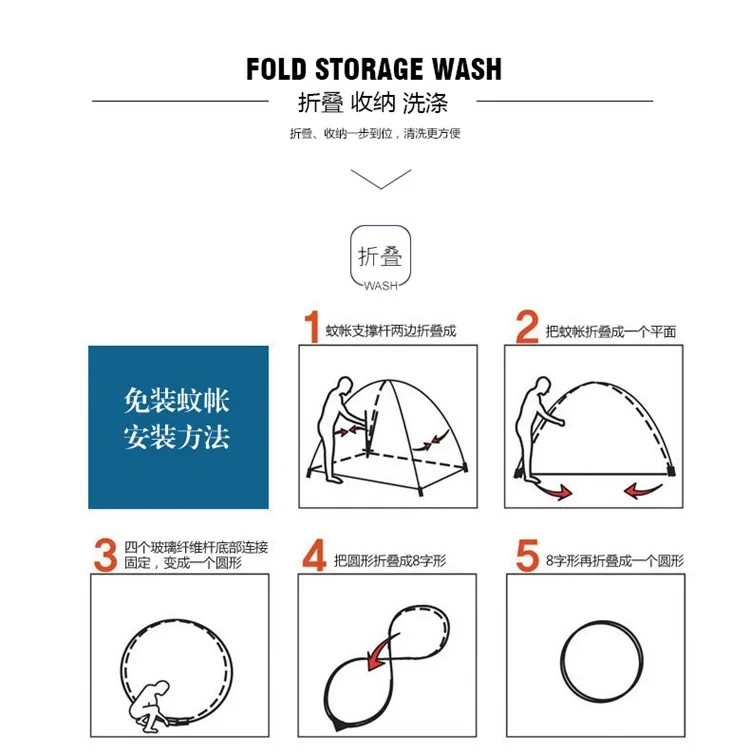 FOLD STORAGE WASH

折叠 收纳 洗涤

折叠、收纳一步到位，清洗更方便

折叠
WASH

免装蚊帐
安装方法

1 蚊帐支撑杆两边折叠成

2 把蚊帐折叠成一个平面

3 四个玻璃纤维杆底部连接固定，变成一个圆形

4 把圆形折叠成8字形

5 8字形再折叠成一个圆形