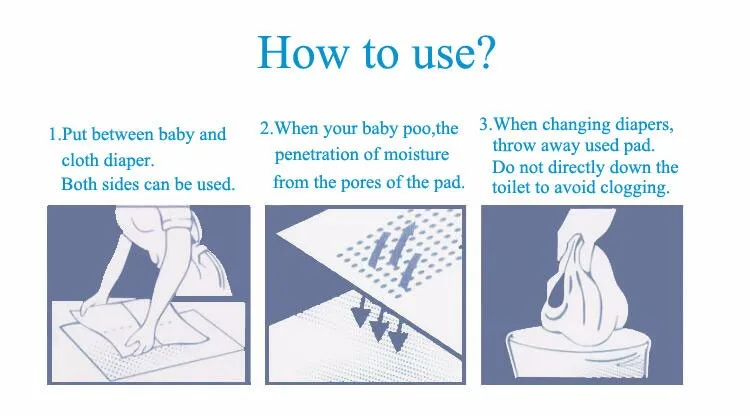 How to use?

1.Put between baby and cloth diaper.
Both sides can be used.

2.When your baby poo,the penetration of moisture from the pores of the pad.

3.When changing diapers, throw away used pad.
Do not directly down the toilet to avoid clogging.