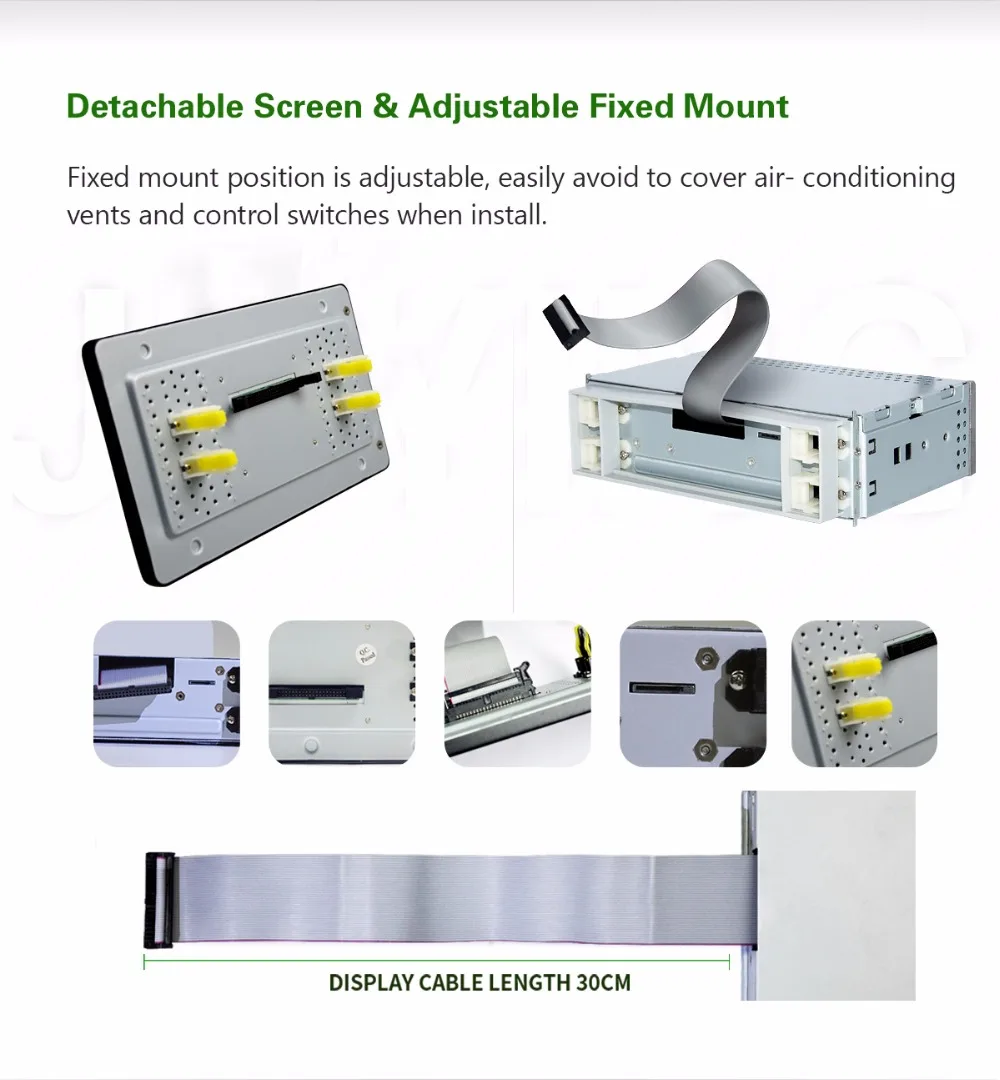 Detachable Screen & Adjustable Fixed Mount

Fixed mount position is adjustable, easily avoid to cover air- conditioning vents and control switches when install.

QC Passed

DISPLAY CABLE LENGTH 30CM