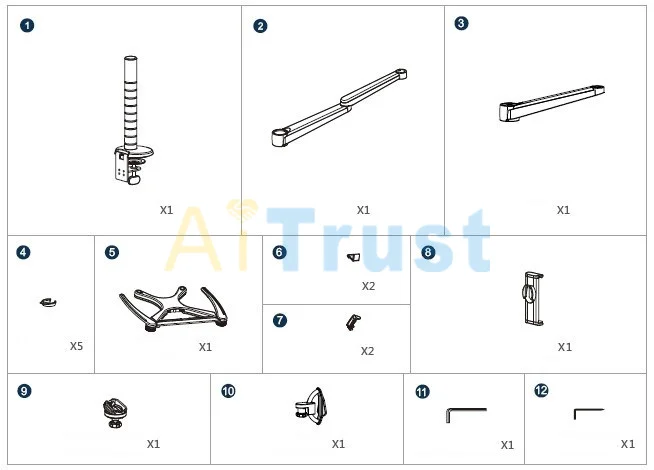 1
X1

2
X1

3
X1

AiTrust

4
X5

5
X1

6
X2

7
X2

8
X1

9
X1

10
X1

11
X1

12
X1