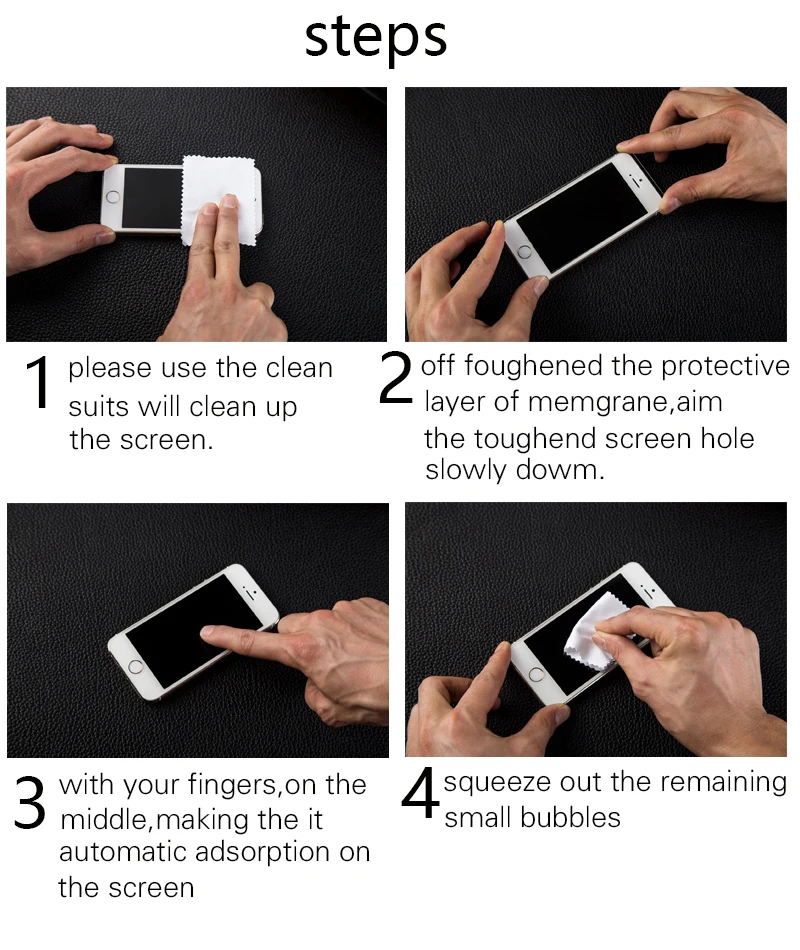 steps

1 please use the clean suits will clean up the screen.

2 off foughened the protective layer of memgrane,aim the toughend screen hole slowly dowm.

3 with your fingers,on the middle,making the it automatic adsorption on the screen

4 squeeze out the remaining small bubbles