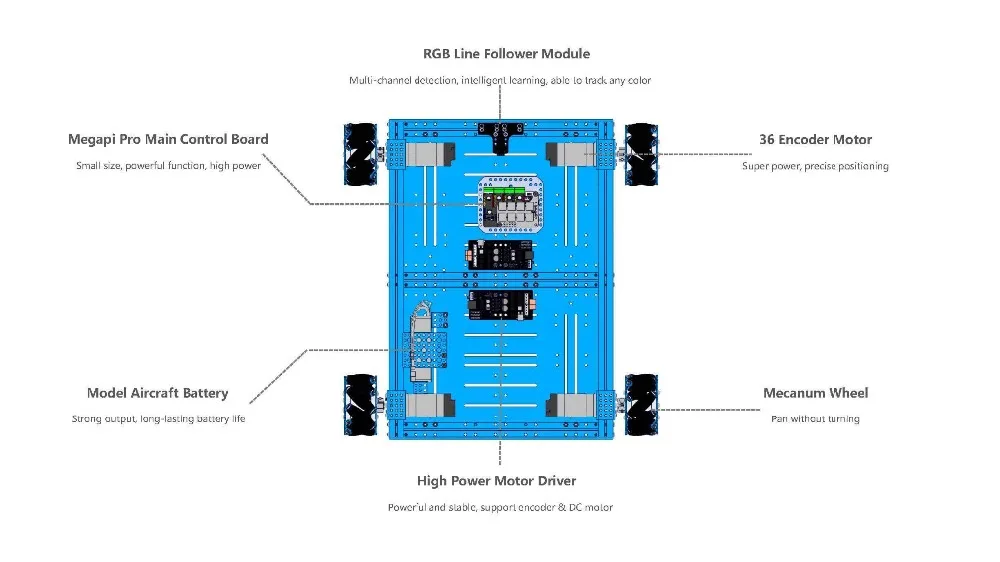 RGB Line Follower Module

Multi-channel detection, intelligent learning, able to track any color

Megapi Pro Main Control Board

Small size, powerful function, high power

36 Encoder Motor

Super power, precise positioning

Model Aircraft Battery

Strong output, long-lasting battery life

Mecanum Wheel

Pan without turning

High Power Motor Driver

Powerful and stable, support encoder & DC motor