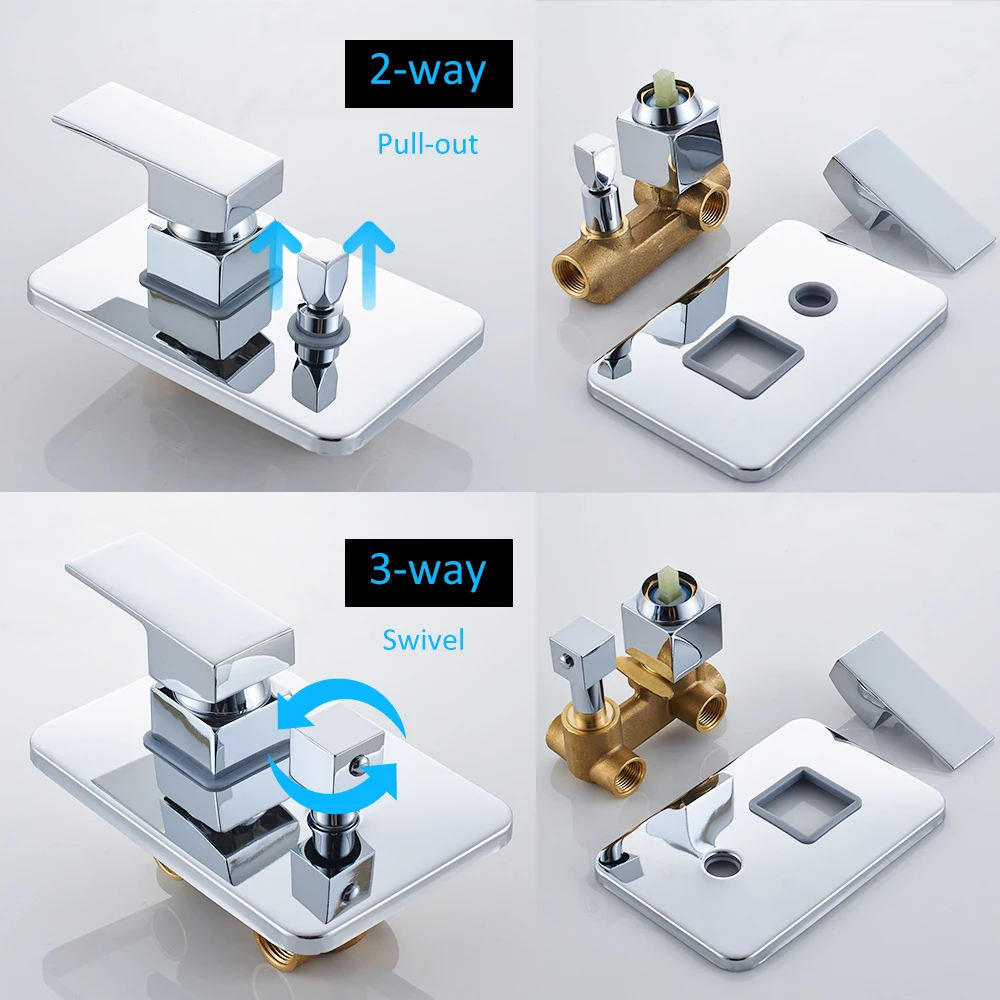 2-way

Pull-out

3-way

Swivel