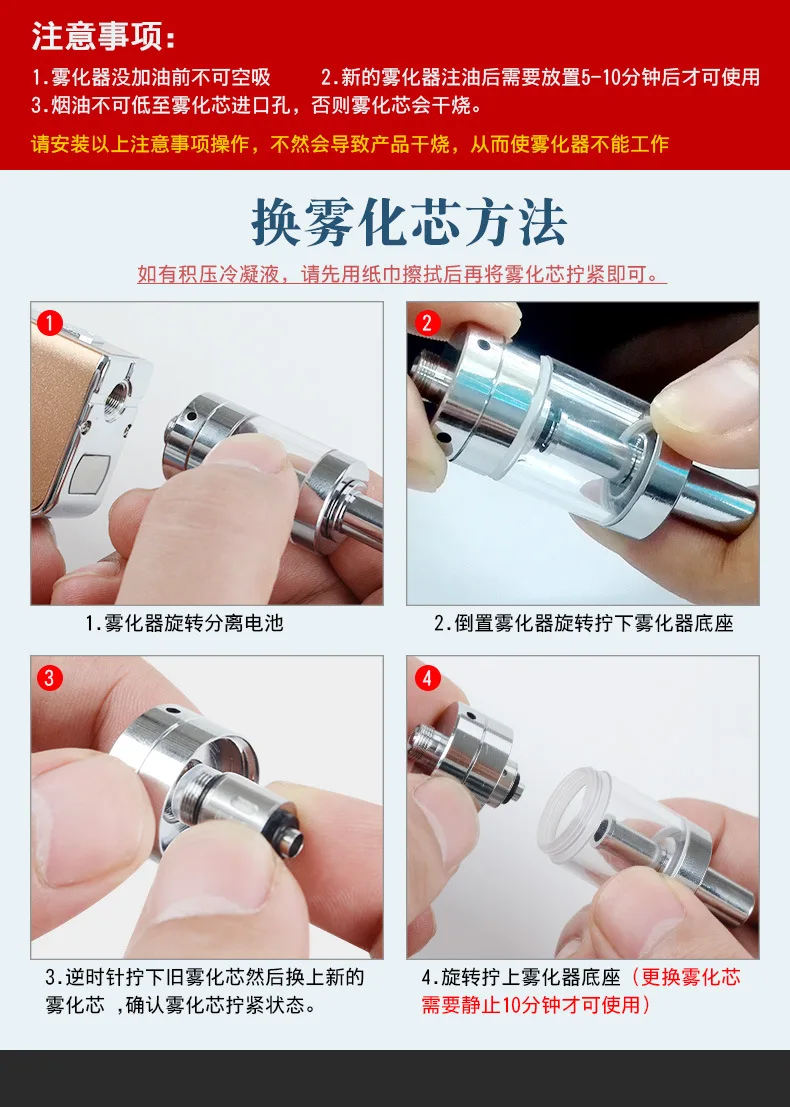 注意事项:

1.雾化器没加油前不可空吸　　2.新的雾化器注油后需要放置5-10分钟后才可使用
3.烟油不可低至雾化芯进口孔，否则雾化芯会干烧。

请安装以上注意事项操作，不然会导致产品干烧，从而使雾化器不能工作

换雾化芯方法

如有积压冷凝液，请先用纸巾擦拭后再将雾化芯拧紧即可。

1

1.雾化器旋转分离电池

2

2.倒置雾化器旋转拧下雾化器底座

3

3.逆时针拧下旧雾化芯然后换上新的雾化芯 ,确认雾化芯拧紧状态。

4

4.旋转拧上雾化器底座（更换雾化芯需要静止10分钟才可使用）