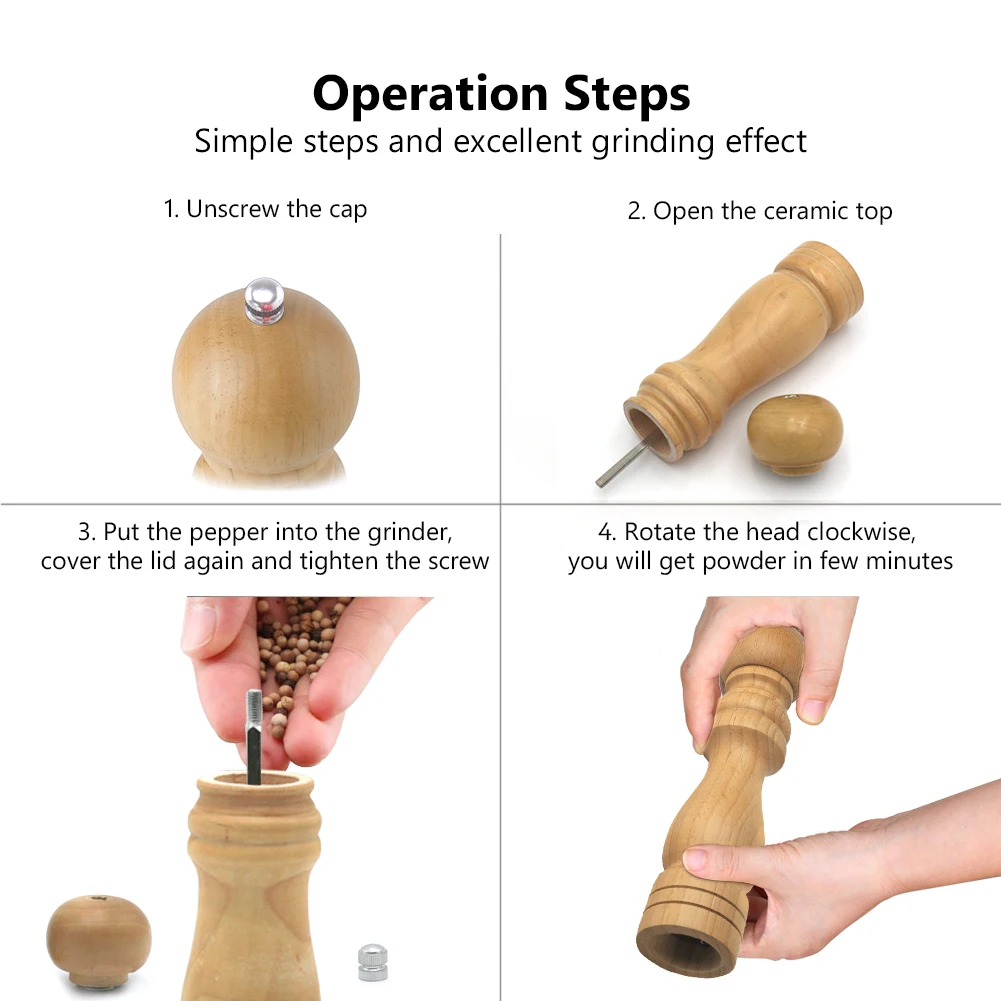 Operation Steps
Simple steps and excellent grinding effect

1. Unscrew the cap

2. Open the ceramic top

3. Put the pepper into the grinder, cover the lid again and tighten the screw

4. Rotate the head clockwise, you will get powder in few minutes