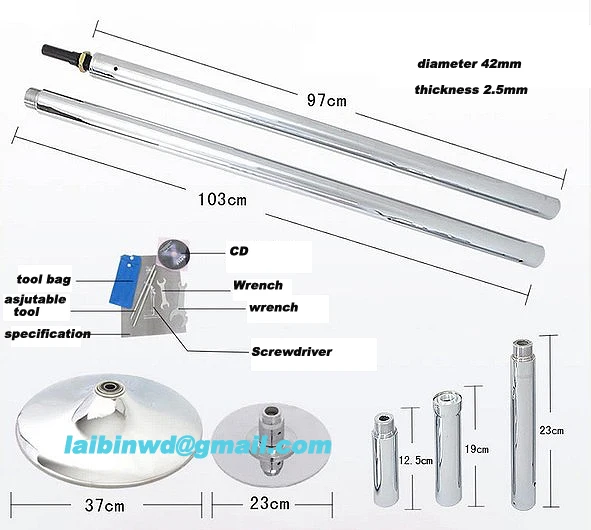 diameter 42mm

thickness 2.5mm

97cm

103cm

CD

tool bag

Wrench

asjutable tool

wrench

specification

Screwdriver

laibinwd@gmail.com

12.5cm

19cm

23cm

37cm

23cm