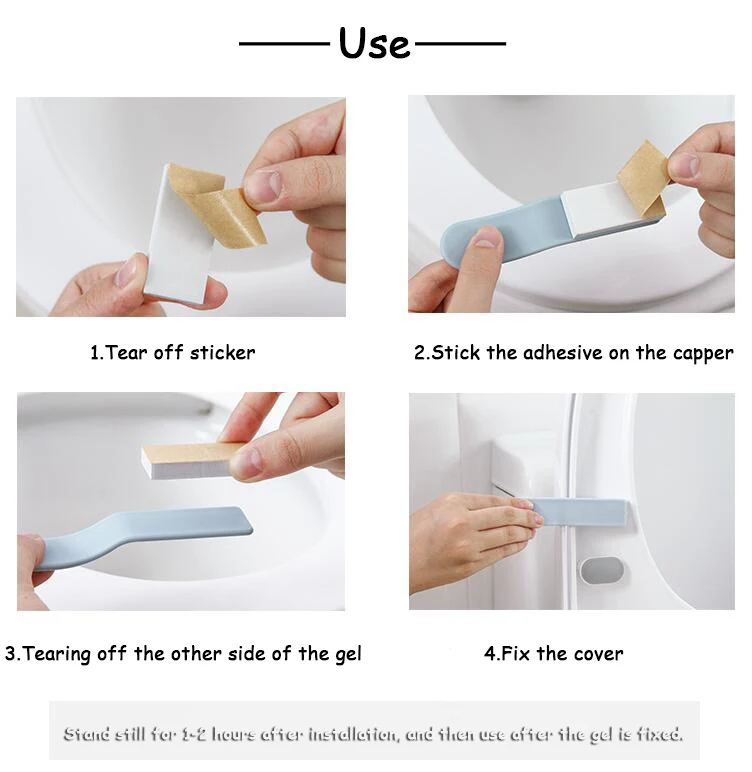 Use

1.Tear off sticker

2.Stick the adhesive on the capper

3.Tearing off the other side of the gel

4.Fix the cover

Stand still for 1-2 hours after installation, and then use after the gel is fixed.