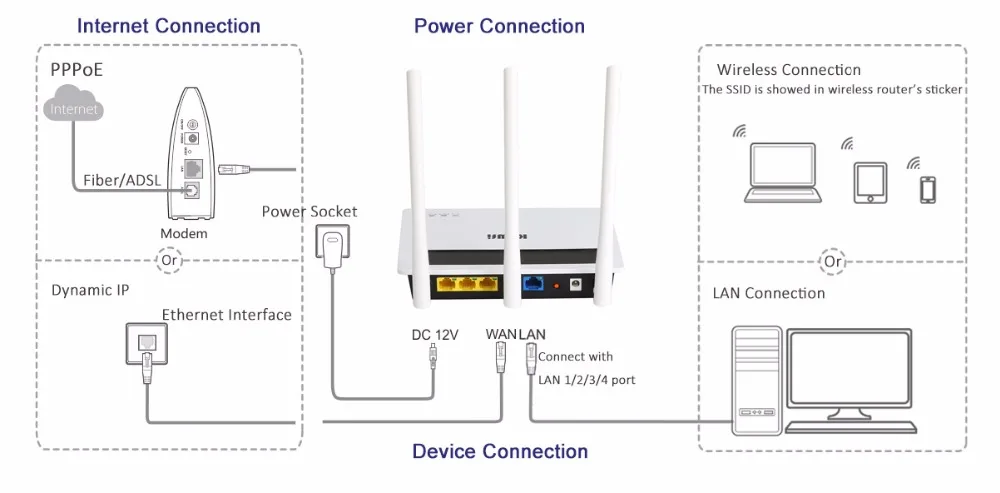 Internet Connection

Power Connection

PPPoE

Internet

Fiber/ADSL

Modem

Or

Dynamic IP

Ethernet Interface

Power Socket

DC 12V

WAN

LAN

Connect with LAN 1/2/3/4 port

Wireless Connection
The SSID is showed in wireless router's sticker

Or

LAN Connection

Device Connection