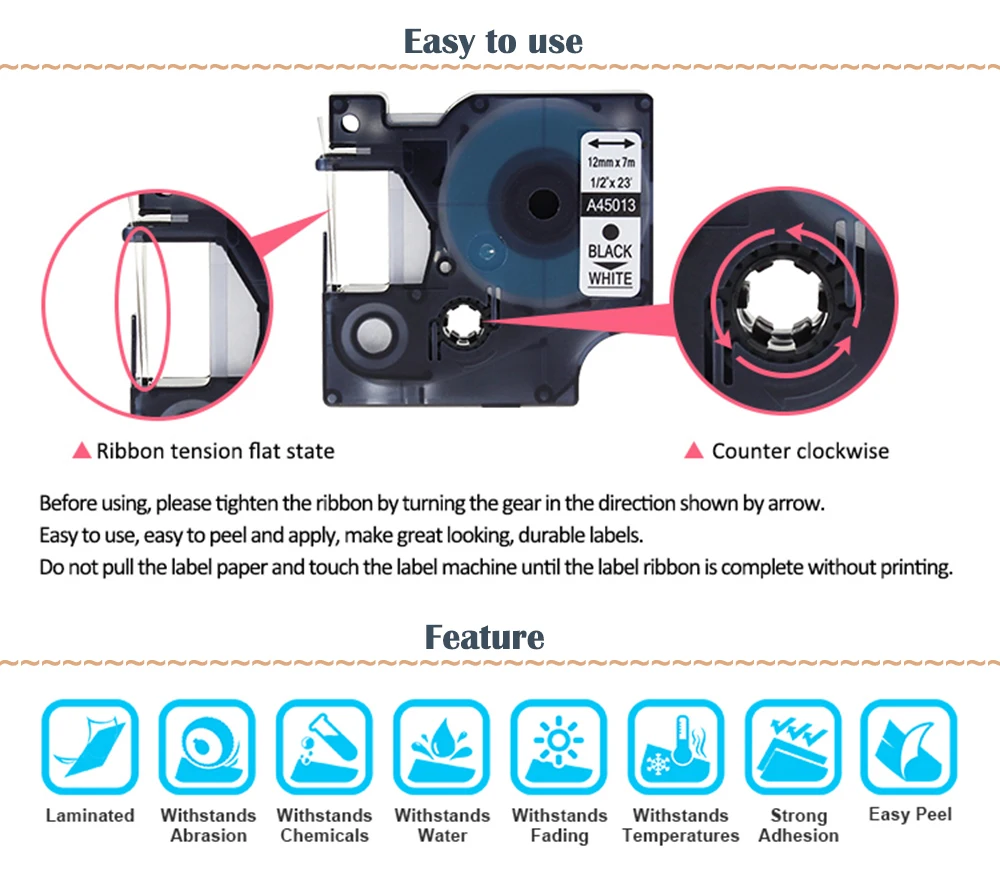 Easy to use

12mm x 7m
1/2"x 23'
A45013
BLACK
WHITE

▲ Ribbon tension flat state

▲ Counter clockwise

Before using, please tighten the ribbon by turning the gear in the direction shown by arrow.
Easy to use, easy to peel and apply, make great looking, durable labels.
Do not pull the label paper and touch the label machine until the label ribbon is complete without printing.

Feature

Laminated

Withstands Abrasion

Withstands Chemicals

Withstands Water

Withstands Fading

Withstands Temperatures

Strong Adhesion

Easy Peel