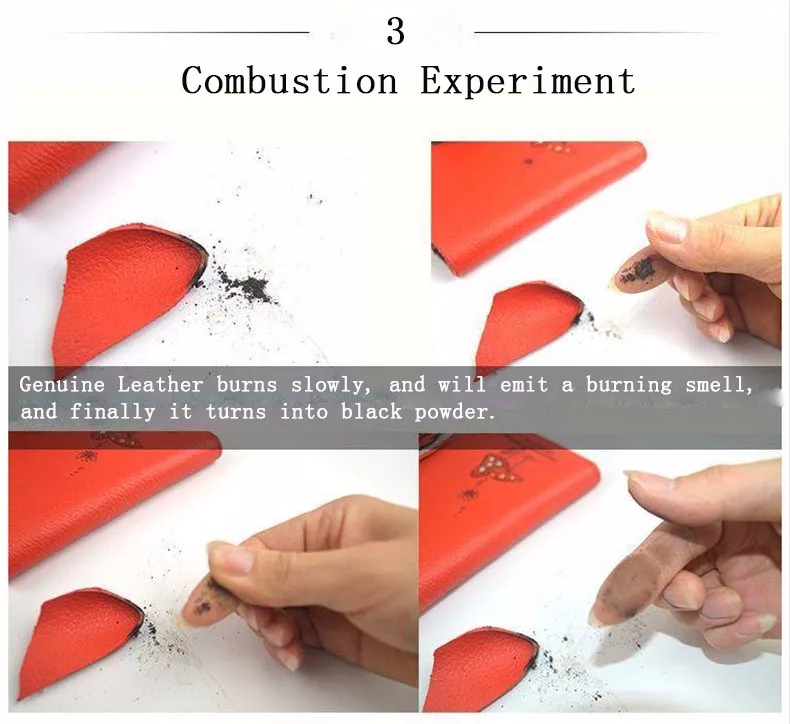 3

Combustion Experiment

Genuine Leather burns slowly, and will emit a burning smell, and finally it turns into black powder.