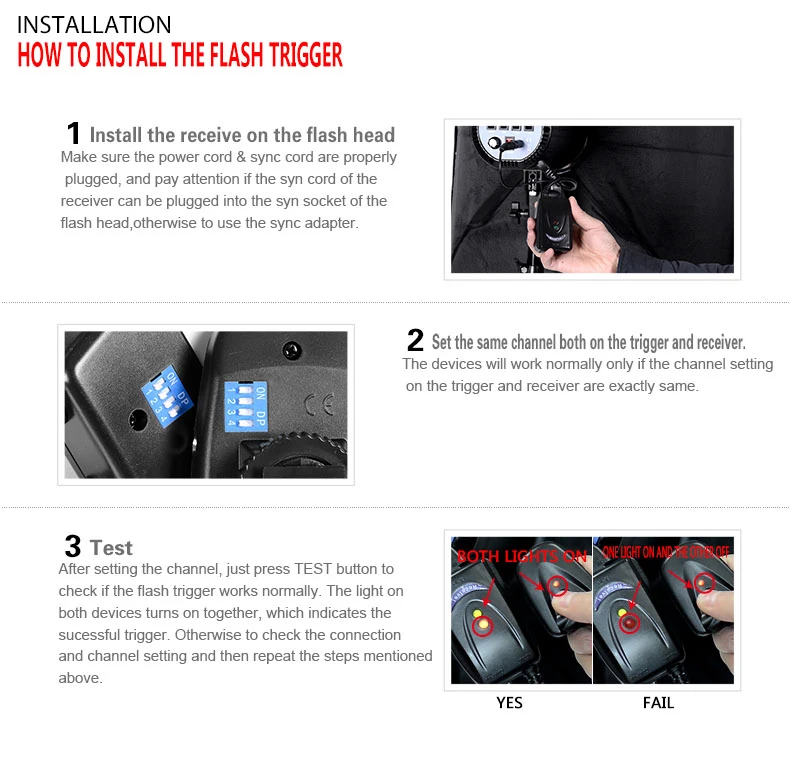 INSTALLATION
HOW TO INSTALL THE FLASH TRIGGER

1 Install the receive on the flash head
Make sure the power cord & sync cord are properly plugged, and pay attention if the syn cord of the receiver can be plugged into the syn socket of the flash head,otherwise to use the sync adapter.

ON DP
1 2 3 4

ON DP
1 2 3 4

CE

2 Set the same channel both on the trigger and receiver.
The devices will work normally only if the channel setting on the trigger and receiver are exactly same.

3 Test
After setting the channel, just press TEST button to check if the flash trigger works normally. The light on both devices turns on together, which indicates the sucessful trigger. Otherwise to check the connection and channel setting and then repeat the steps mentioned above.

BOTH LIGHTS ON

ONE LIGHT ON AND THE OTHER OFF

YES

FAIL