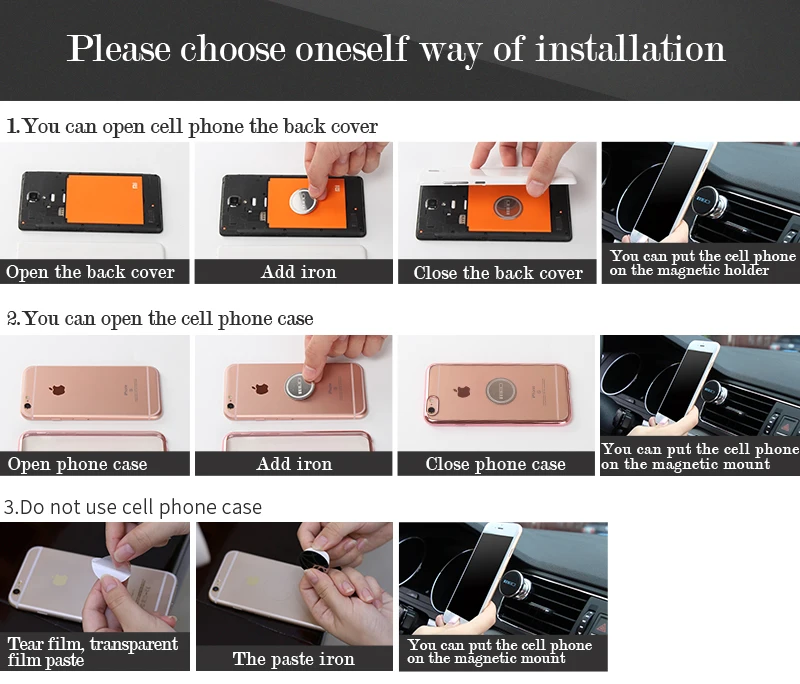 Please choose oneself way of installation

1.You can open cell phone the back cover

Open the back cover

Add iron

Close the back cover

You can put the cell phone on the magnetic holder

2.You can open the cell phone case

Open phone case

Add iron

Close phone case

You can put the cell phone on the magnetic mount

3.Do not use cell phone case

Tear film, transparent film paste

The paste iron

You can put the cell phone on the magnetic mount