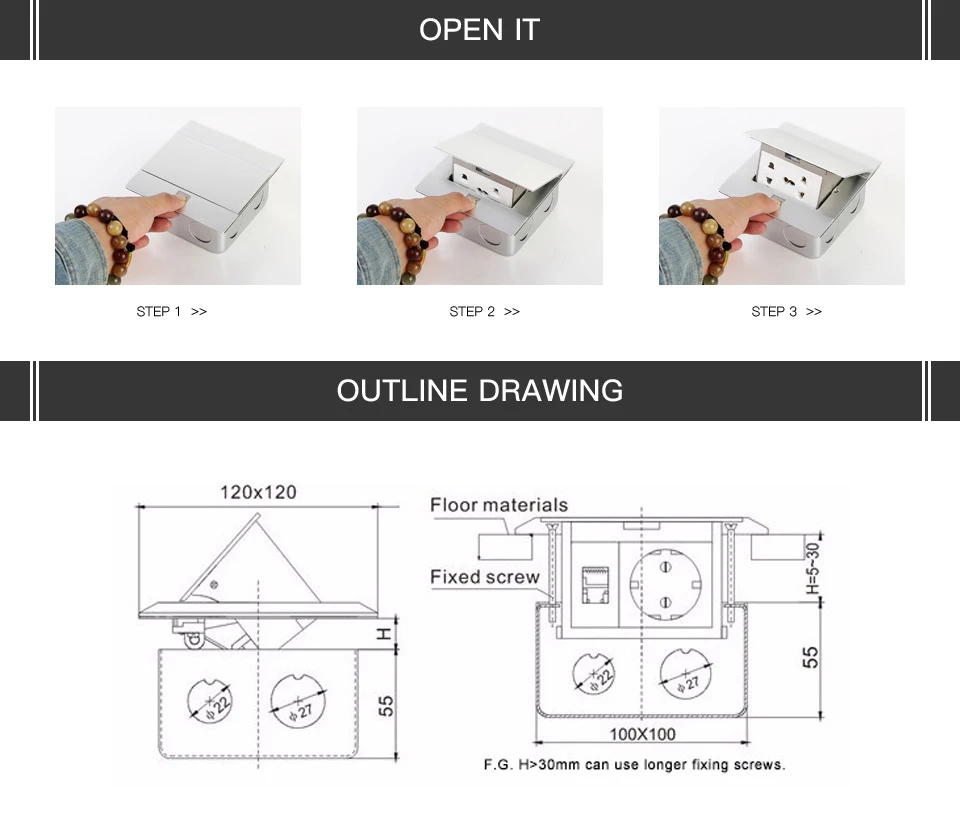 OPEN IT

STEP 1 >>

STEP 2 >>

STEP 3 >>

OUTLINE DRAWING

120x120

H

55

$\phi 22$

$\phi 27$

Floor materials

Fixed screw

H=5~30

55

$\phi 22$

$\phi 27$

100X100

F.G. H>30mm can use longer fixing screws.