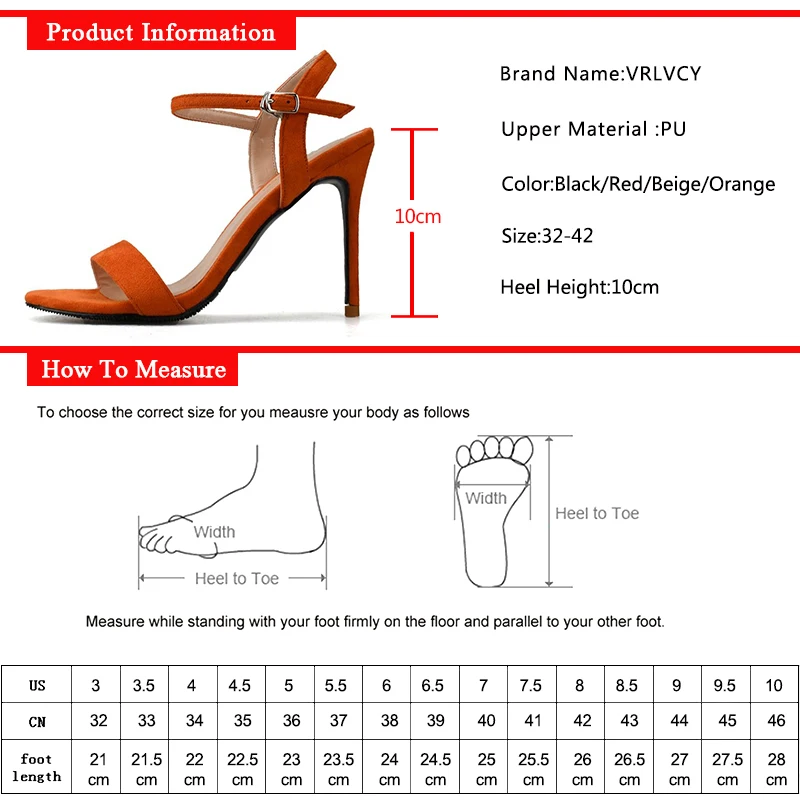 Product Information

10cm

Brand Name:VRLVCY

Upper Material :PU

Color:Black/Red/Beige/Orange

Size:32-42

Heel Height:10cm

How To Measure

To choose the correct size for you meausre your body as follows

Width

Heel to Toe

Width

Heel to Toe

Measure while standing with your foot firmly on the floor and parallel to your other foot.

| US | 3 | 3.5 | 4 | 4.5 | 5 | 5.5 | 6 | 6.5 | 7 | 7.5 | 8 | 8.5 | 9 | 9.5 | 10 |
|---|---|---|---|---|---|---|---|---|---|---|---|---|---|---|---|
| CN | 32 | 33 | 34 | 35 | 36 | 37 | 38 | 39 | 40 | 41 | 42 | 43 | 44 | 45 | 46 |
| foot length | 21 cm | 21.5 cm | 22 cm | 22.5 cm | 23 cm | 23.5 cm | 24 cm | 24.5 cm | 25 cm | 25.5 cm | 26 cm | 26.5 cm | 27 cm | 27.5 cm | 28 cm |