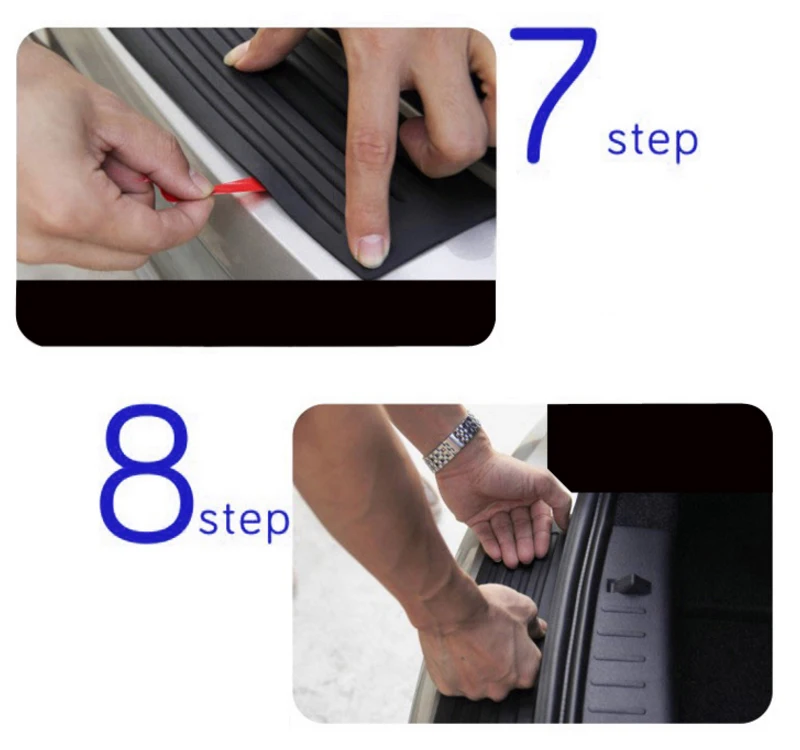 7 step

8 step