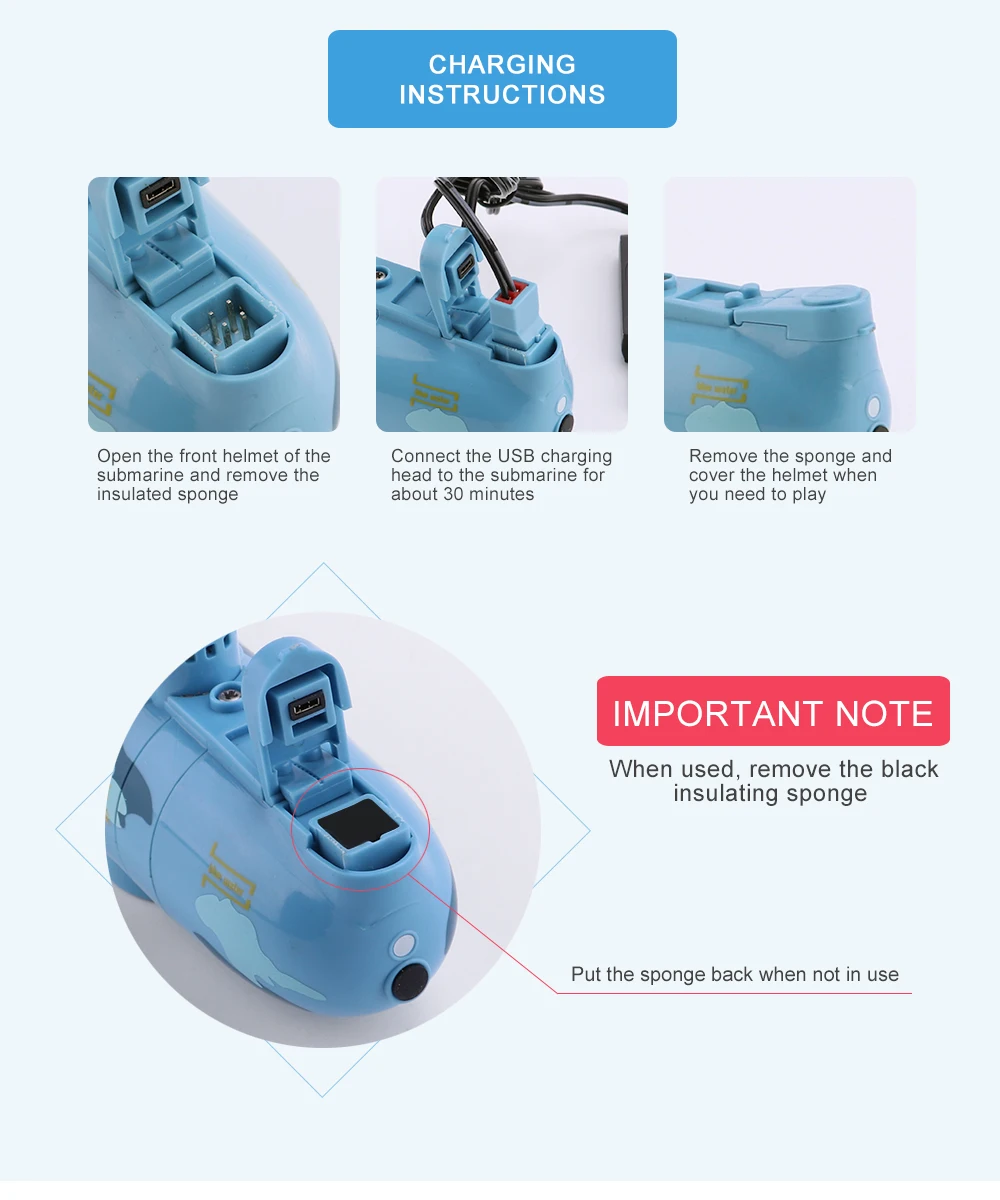 CHARGING
INSTRUCTIONS

Open the front helmet of the submarine and remove the insulated sponge

Connect the USB charging head to the submarine for about 30 minutes

Remove the sponge and cover the helmet when you need to play

IMPORTANT NOTE

When used, remove the black insulating sponge

Put the sponge back when not in use