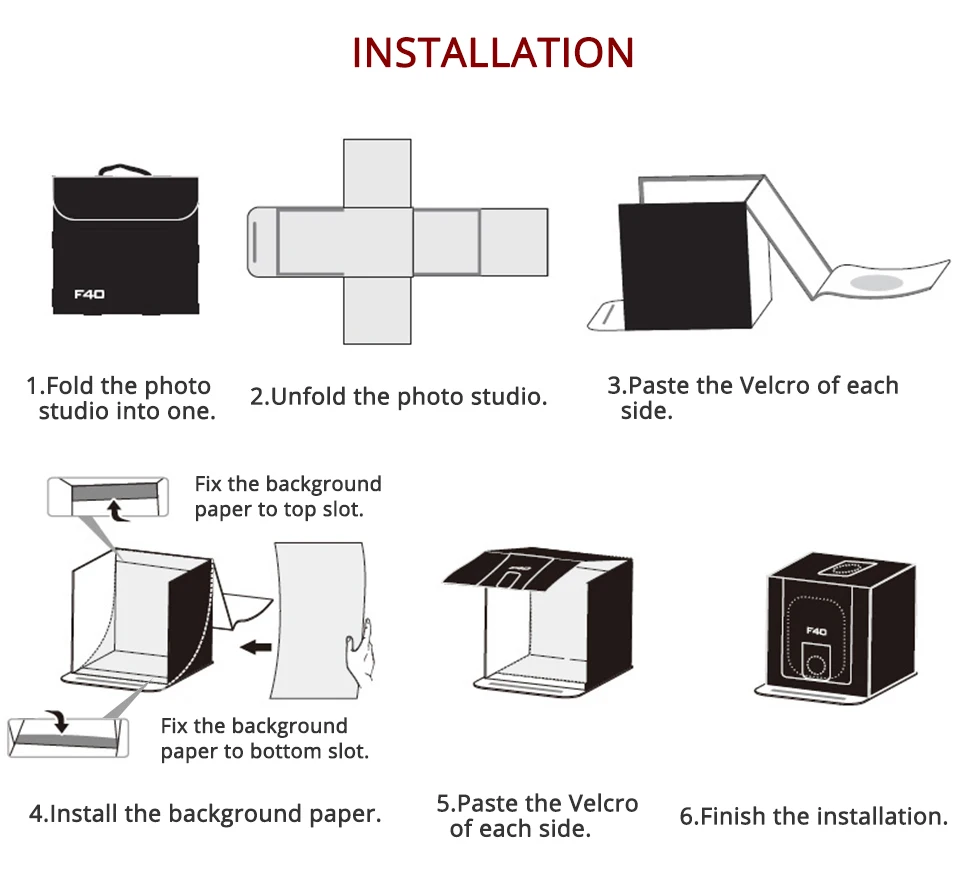 INSTALLATION

F40

1.Fold the photo studio into one.

2.Unfold the photo studio.

3.Paste the Velcro of each side.

Fix the background paper to top slot.

Fix the background paper to bottom slot.

4.Install the background paper.

5.Paste the Velcro of each side.

F40

6.Finish the installation.