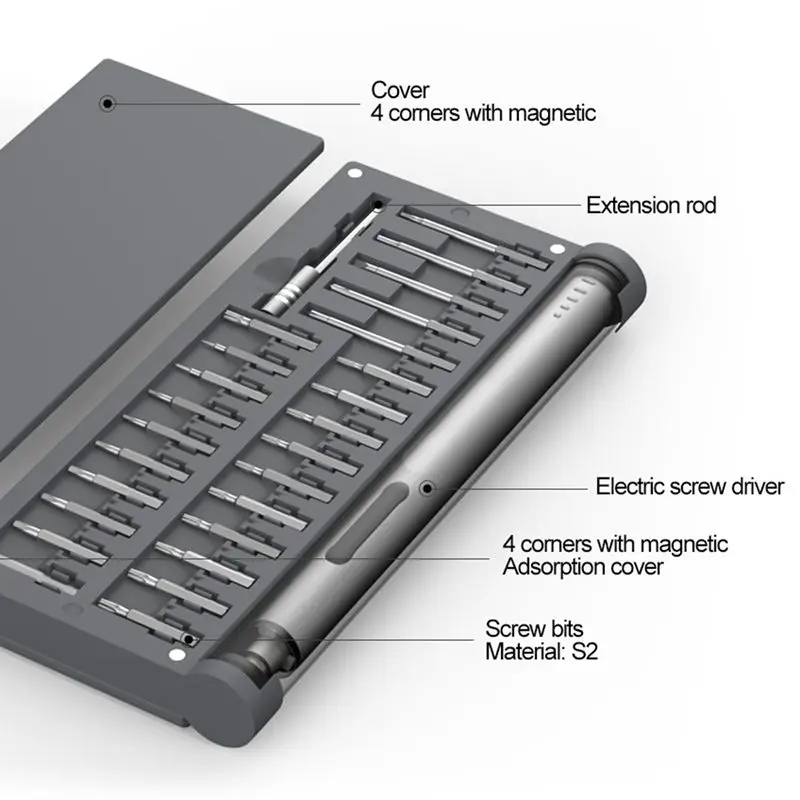 Cover
4 corners with magnetic

Extension rod

Electric screw driver

4 corners with magnetic
Adsorption cover

Screw bits
Material: S2