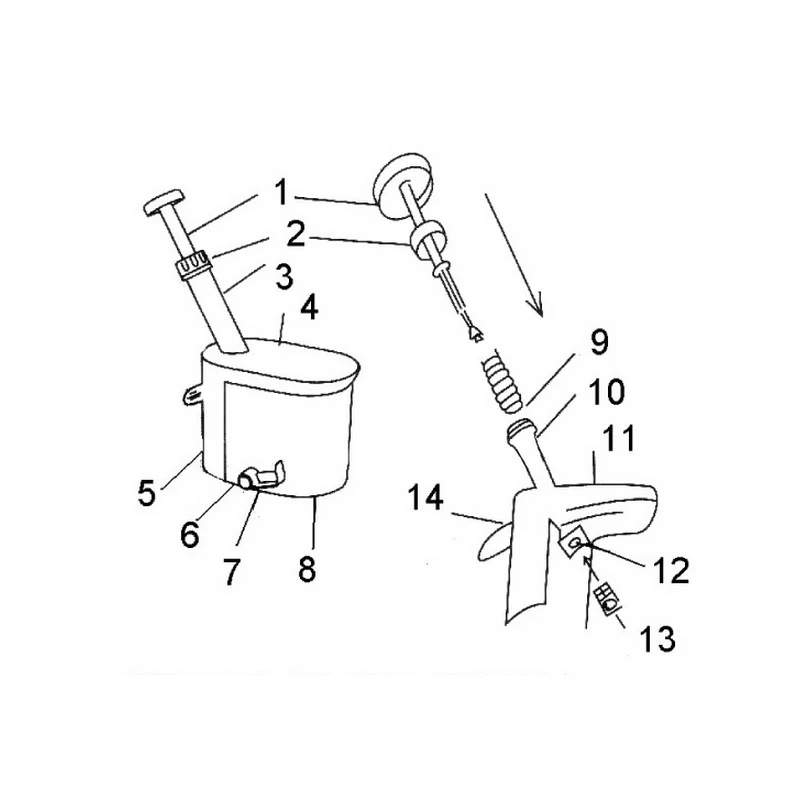 1
2
3
4
5
6
7
8
9
10
11
14
12
13