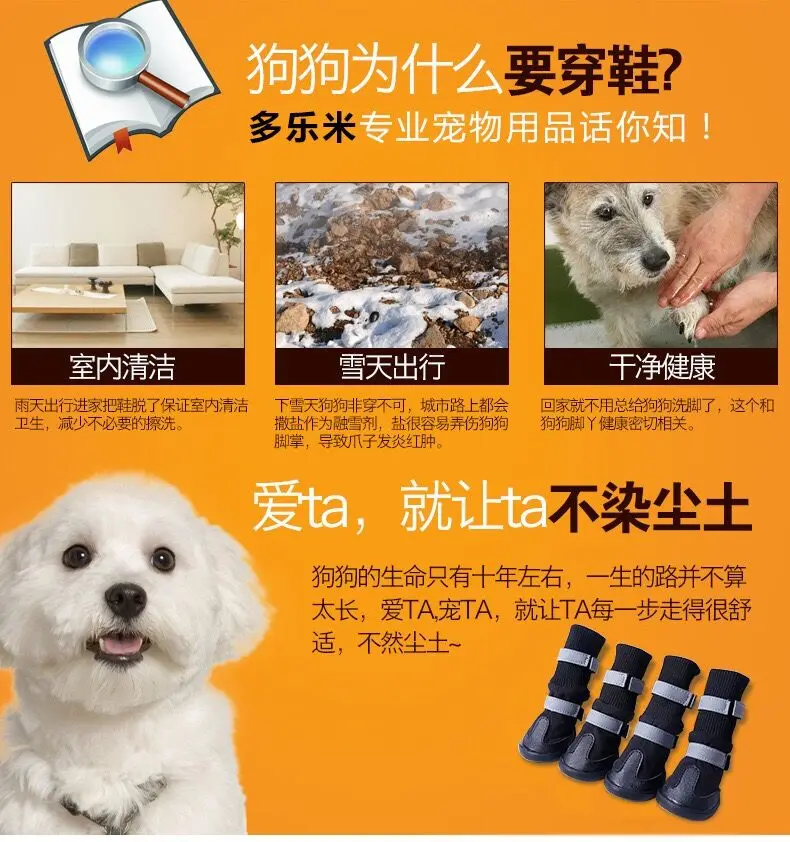 狗狗为什么要穿鞋?
多乐米专业宠物用品话你知！

室内清洁

雨天出行进家把鞋脱了保证室内清洁卫生，减少不必要的擦洗。

雪天出行

下雪天狗狗非穿不可，城市路上都会撒盐作为融雪剂，盐很容易弄伤狗狗脚掌，导致爪子发炎红肿。

干净健康

回家就不用总给狗狗洗脚了，这个和狗狗脚丫健康密切相关。

爱ta，就让ta不染尘土

狗狗的生命只有十年左右，一生的路并不算太长，爱TA,宠TA，就让TA每一步走得很舒适，不然尘土~