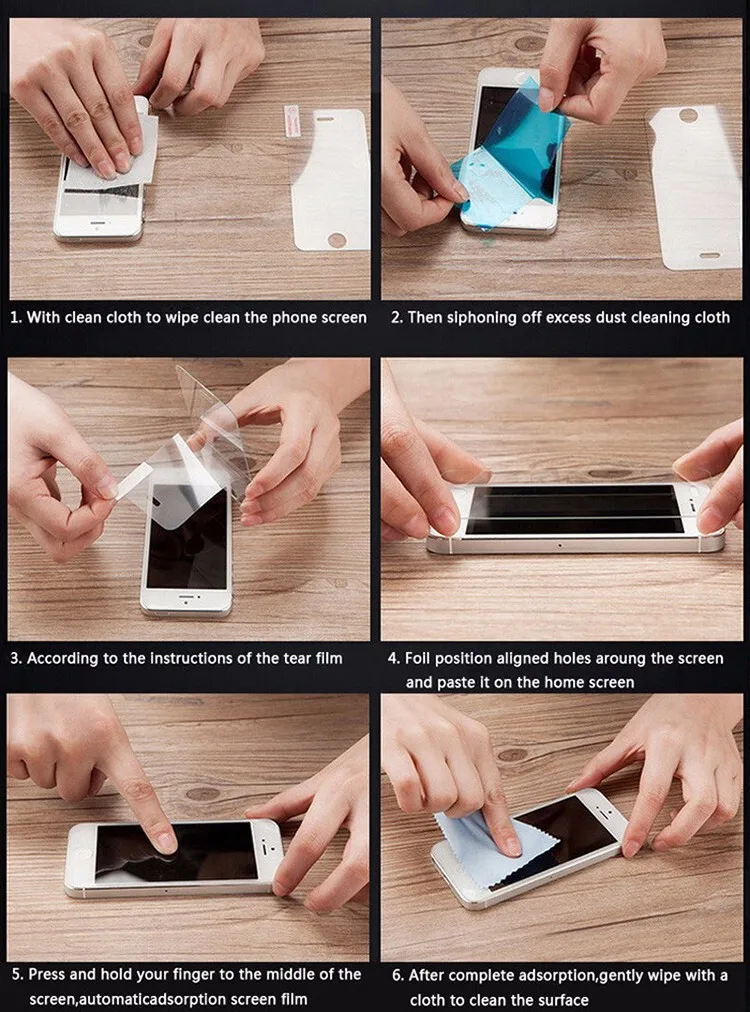 1. With clean cloth to wipe clean the phone screen

2. Then siphoning off excess dust cleaning cloth

3. According to the instructions of the tear film

4. Foil position aligned holes aroung the screen and paste it on the home screen

5. Press and hold your finger to the middle of the screen,automaticadsorption screen film

6. After complete adsorption,gently wipe with a cloth to clean the surface