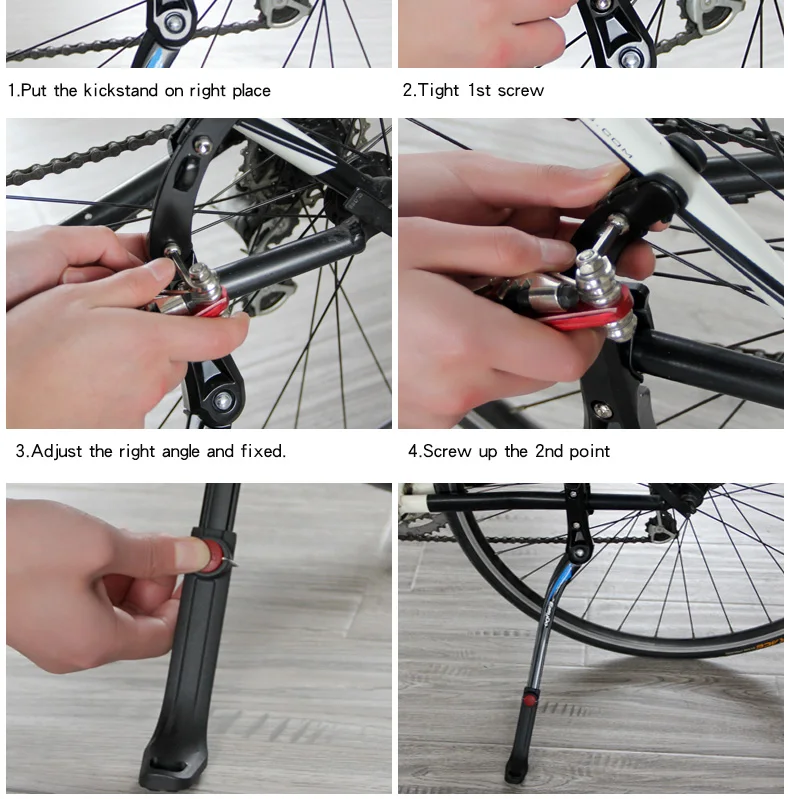 1.Put the kickstand on right place

2.Tight 1st screw

3.Adjust the right angle and fixed.

4.Screw up the 2nd point