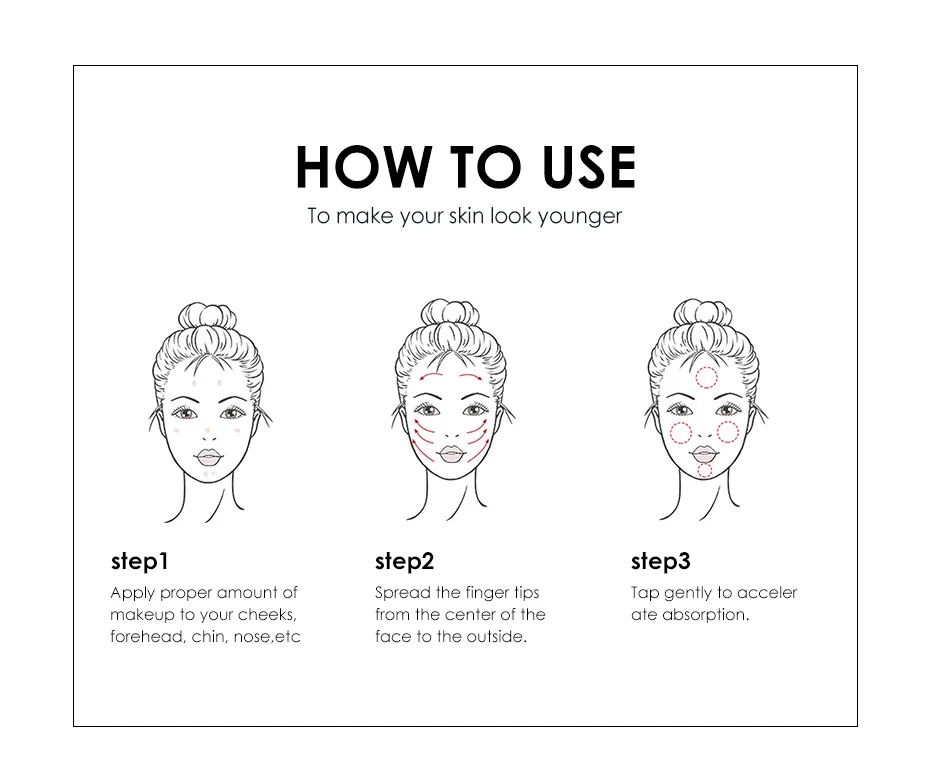 HOW TO USE
To make your skin look younger

step1
Apply proper amount of makeup to your cheeks, forehead, chin, nose,etc

step2
Spread the finger tips from the center of the face to the outside.

step3
Tap gently to acceler ate absorption.