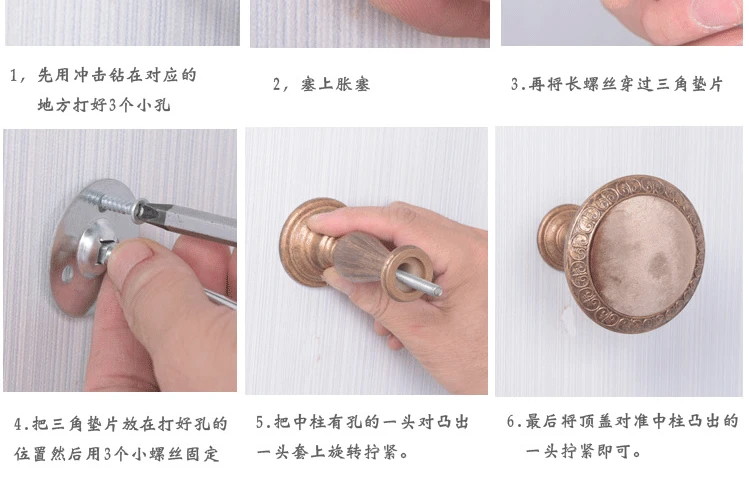 1，先用冲击钻在对应的地方打好3个小孔

2，塞上胀塞

3.再将长螺丝穿过三角垫片

4.把三角垫片放在打好孔的位置然后用3个小螺丝固定

5.把中柱有孔的一头对凸出一头套上旋转拧紧。

6.最后将顶盖对准中柱凸出的一头拧紧即可。