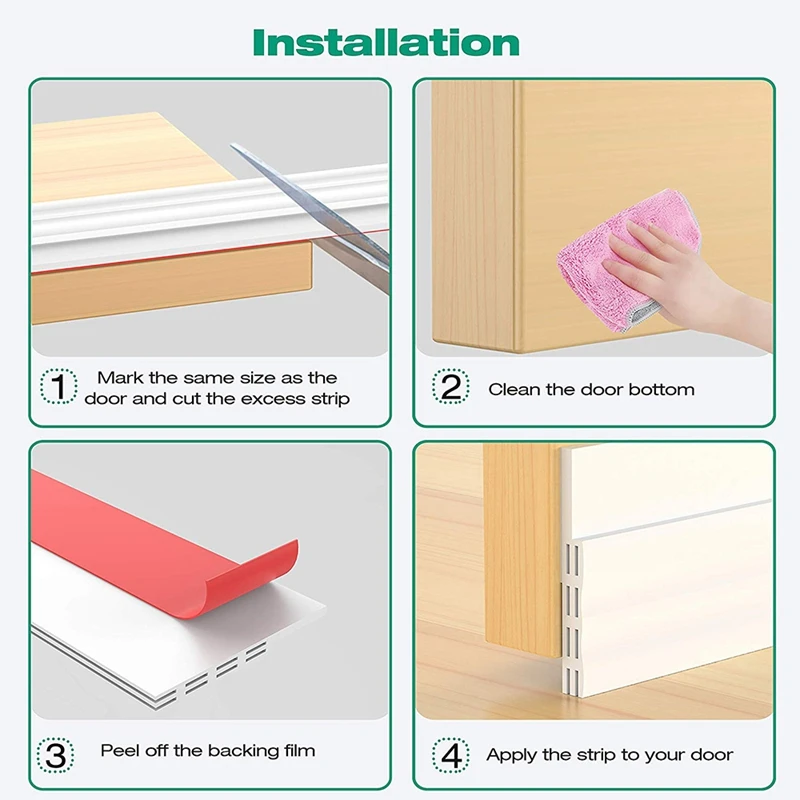 Installation

1 Mark the same size as the door and cut the excess strip

2 Clean the door bottom

3 Peel off the backing film

4 Apply the strip to your door