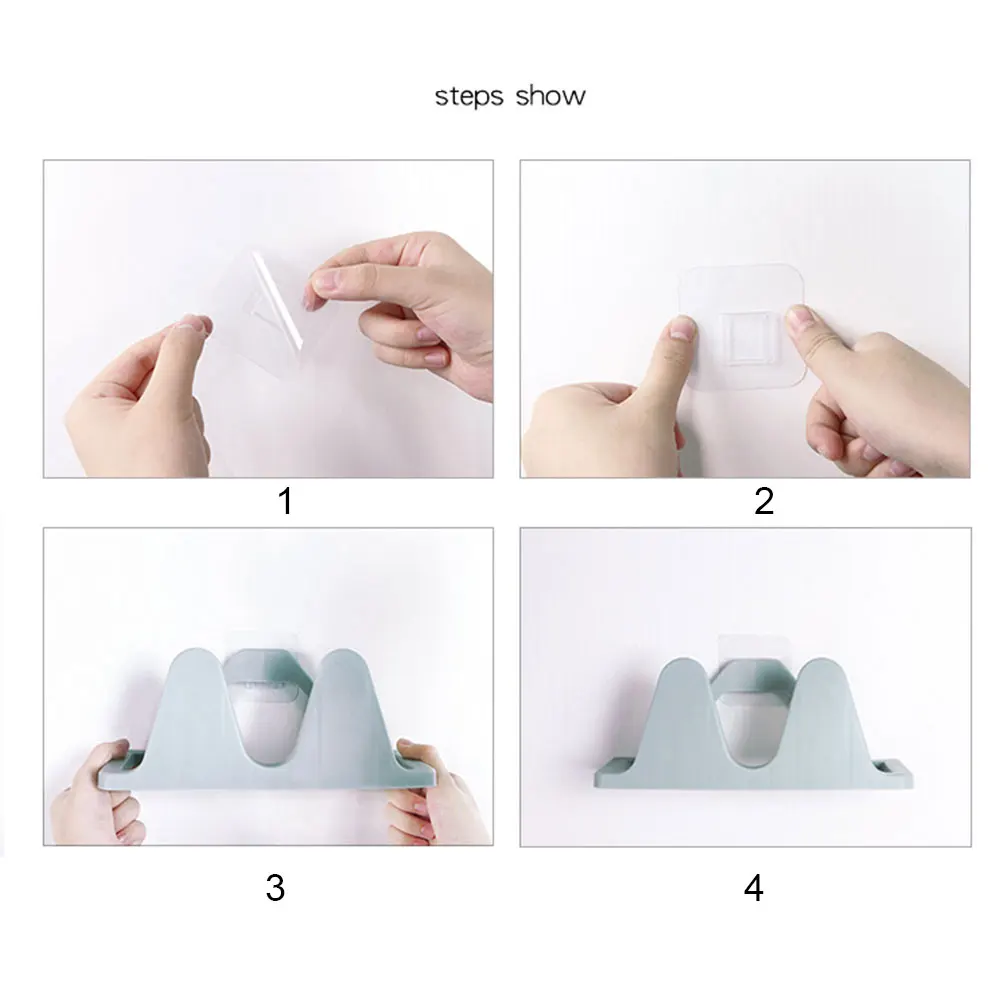 steps show

1

2

3

4