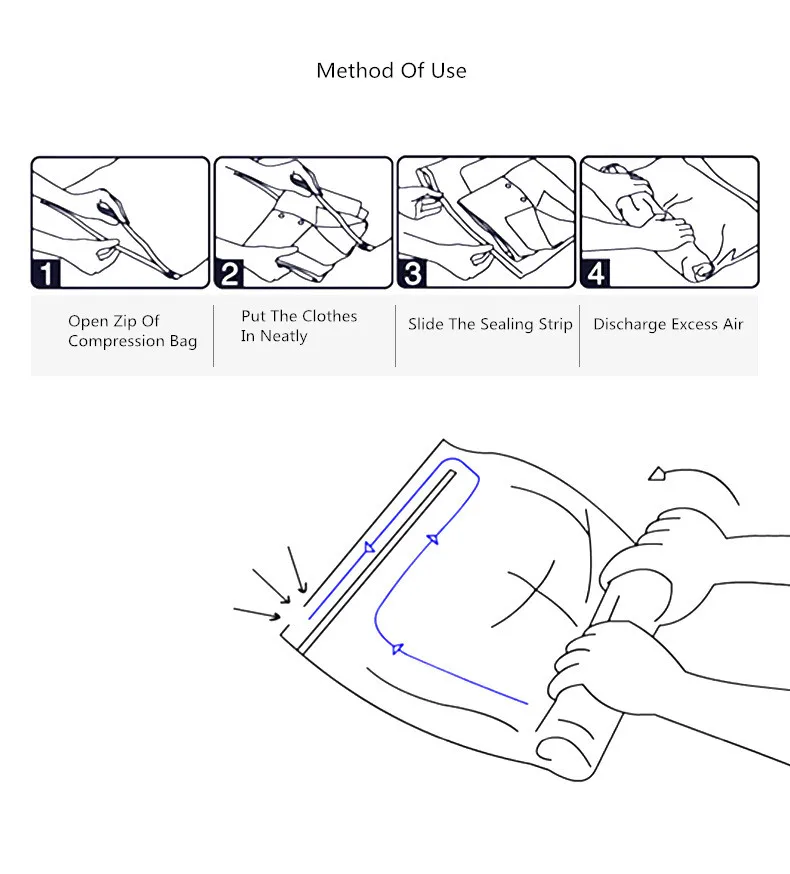 Method Of Use

1

2

3

4

Open Zip Of Compression Bag

Put The Clothes In Neatly

Slide The Sealing Strip

Discharge Excess Air