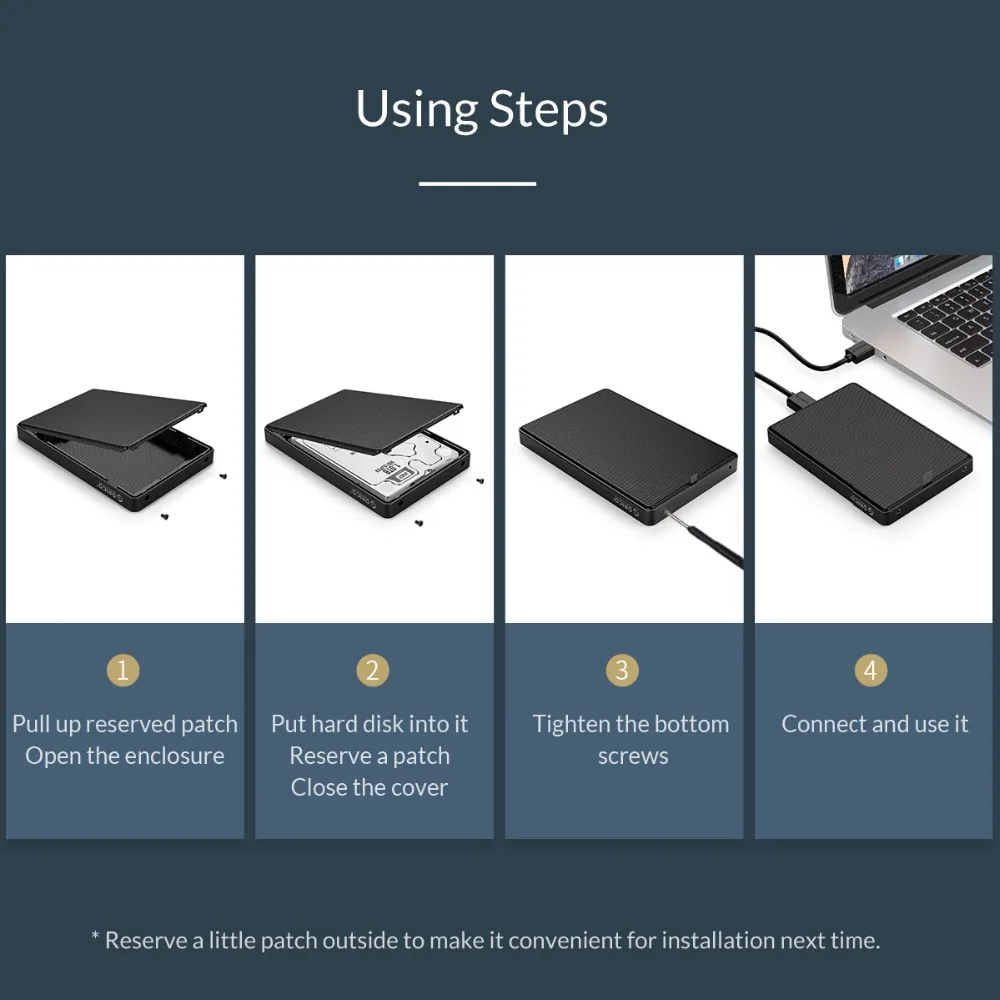 Using Steps

1
Pull up reserved patch
Open the enclosure

2
Put hard disk into it
Reserve a patch
Close the cover

3
Tighten the bottom screws

4
Connect and use it

* Reserve a little patch outside to make it convenient for installation next time.