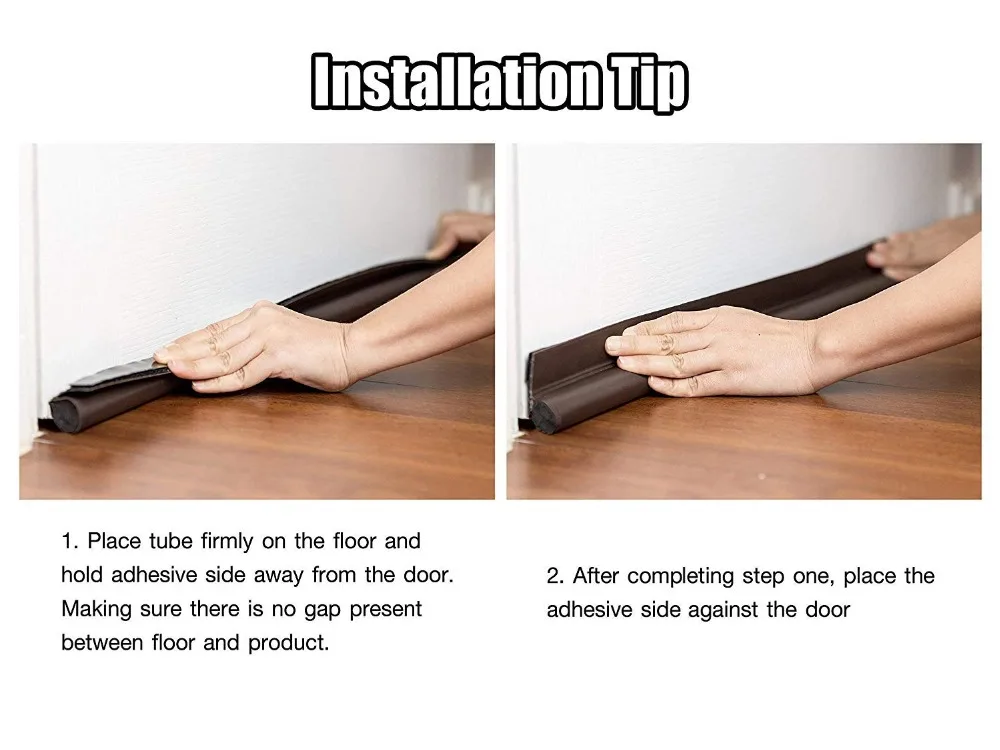 Installation Tip

1. Place tube firmly on the floor and hold adhesive side away from the door. Making sure there is no gap present between floor and product.

2. After completing step one, place the adhesive side against the door