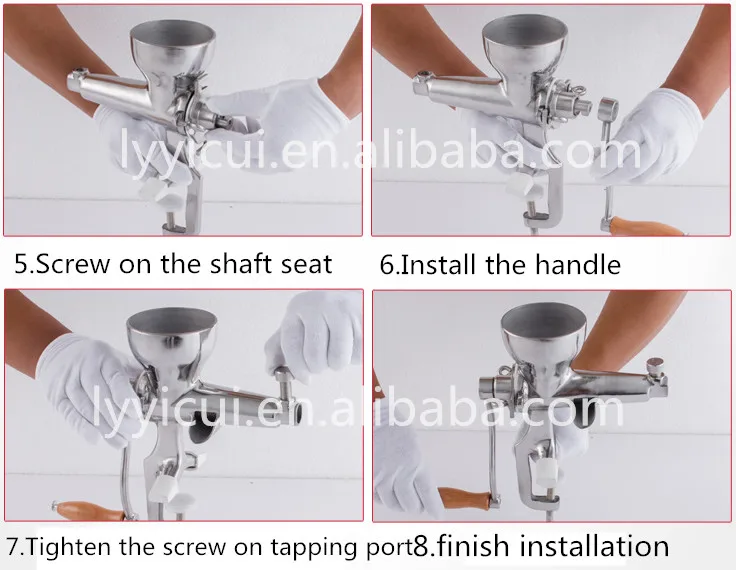 lyyicui.en.alibaba.com

5.Screw on the shaft seat

6.Install the handle

lyyicui.en.alibaba.com

7.Tighten the screw on tapping port

8.finish installation