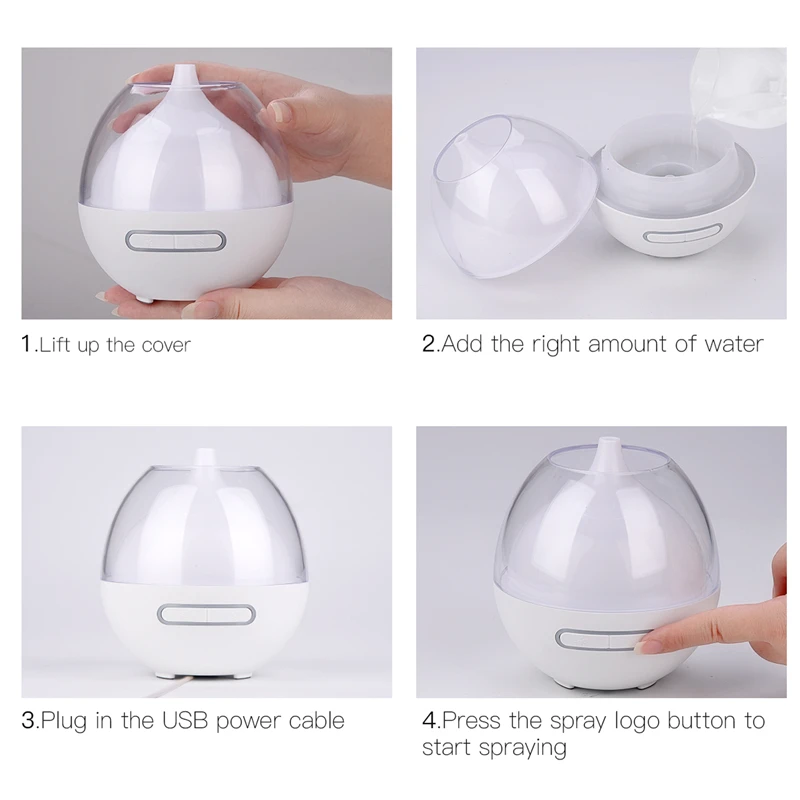 1.Lift up the cover

2.Add the right amount of water

3.Plug in the USB power cable

4.Press the spray logo button to start spraying